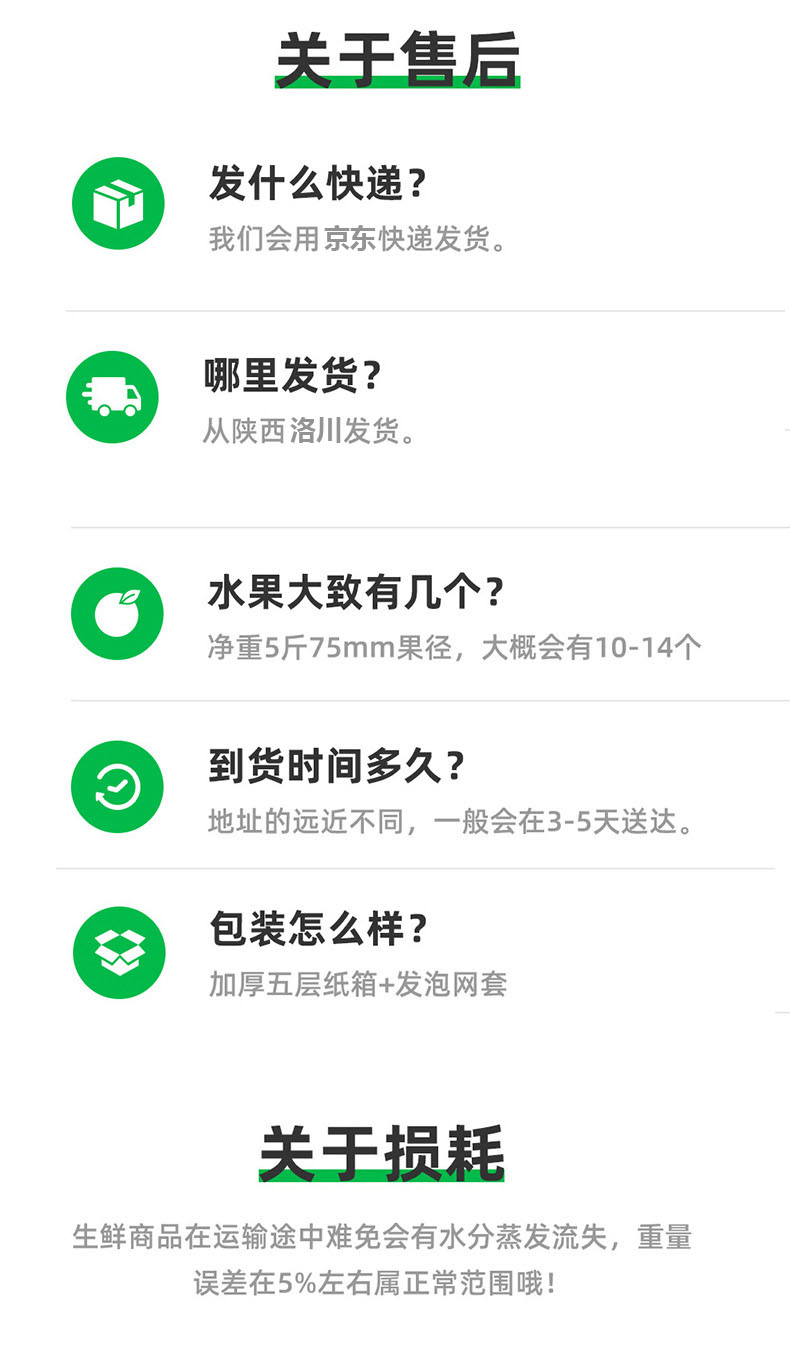 关于售后

发什么快递?

我们会用京东快递发货。

哪里发货?

从陕西洛川发货。

水果大致有几个?

净重5斤75mm果径，大概会有10-14个

到货时间多久?

地址的远近不同，一般会在3-5天送达。

包装怎么样?

加厚五层纸箱+发泡网套

关于损耗

生鲜商品在运输途中难免会有水分蒸发流失，重量误差在5%左右属正常范围哦!