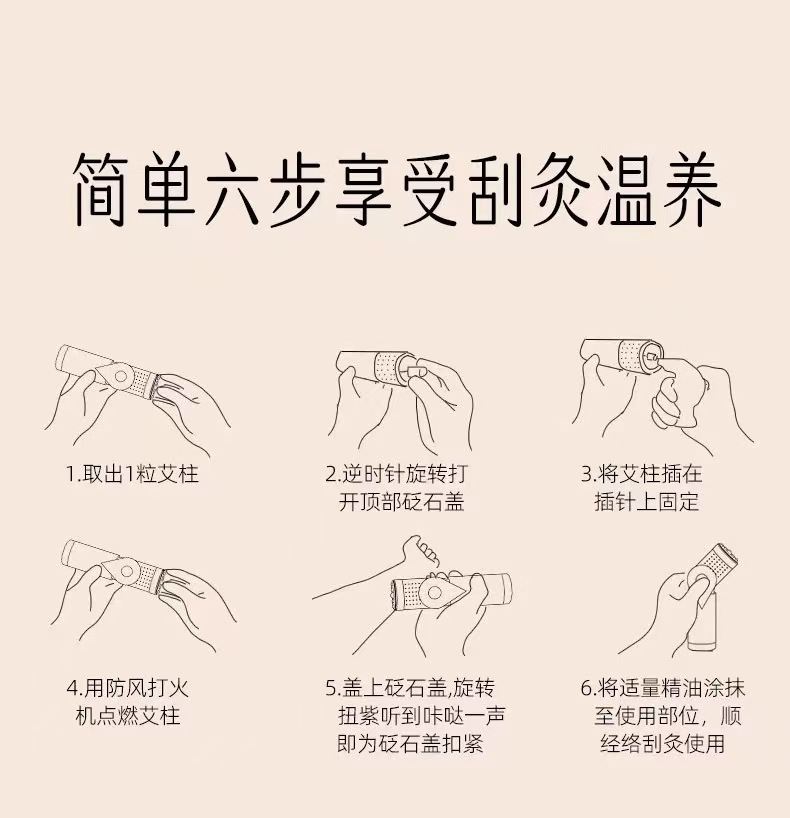 简单六步享受刮灸温养

1.取出1粒艾柱

2.逆时针旋转打开顶部砭石盖

3.将艾柱插在插针上固定

4.用防风打火机点燃艾柱

5.盖上砭石盖,旋转扭紧听到咔哒一声即为砭石盖扣紧

6.将适量精油涂抹至使用部位，顺经络刮灸使用