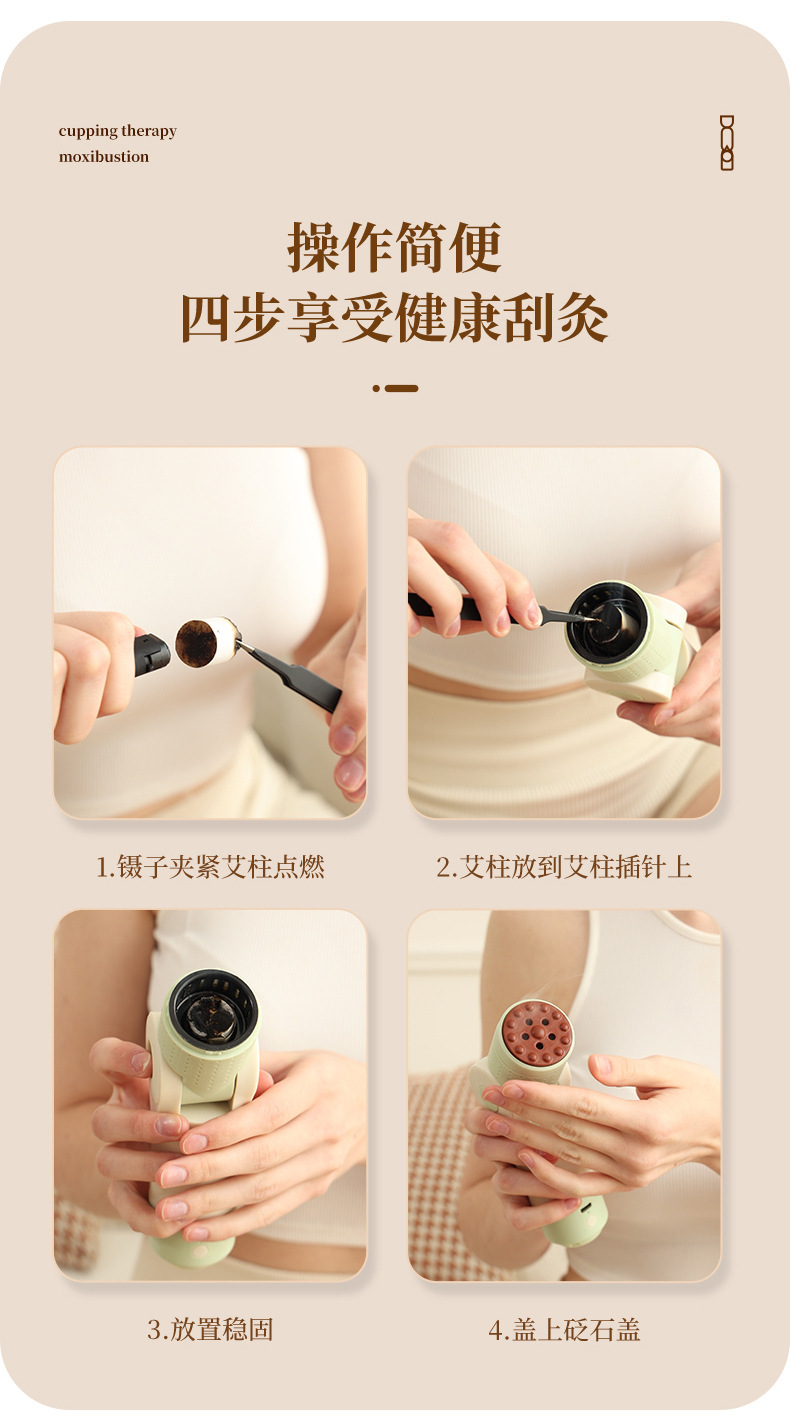 cupping therapy
moxibustion

操作简便
四步享受健康刮灸

1.镊子夹紧艾柱点燃

2.艾柱放到艾柱插针上

3.放置稳固

4.盖上砭石盖