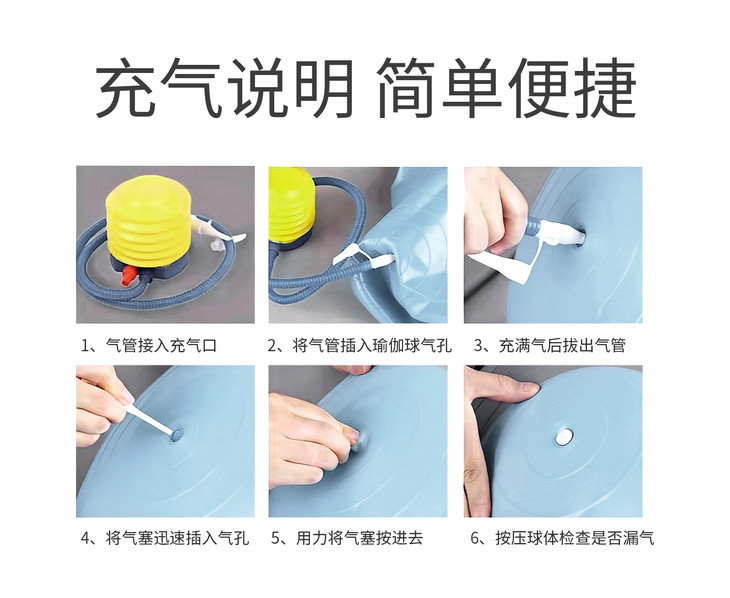 充气说明 简单便捷

1、气管接入充气口

2、将气管插入瑜伽球气孔

3、充满气后拔出气管

4、将气塞迅速插入气孔

5、用力将气塞按进去

6、按压球体检查是否漏气