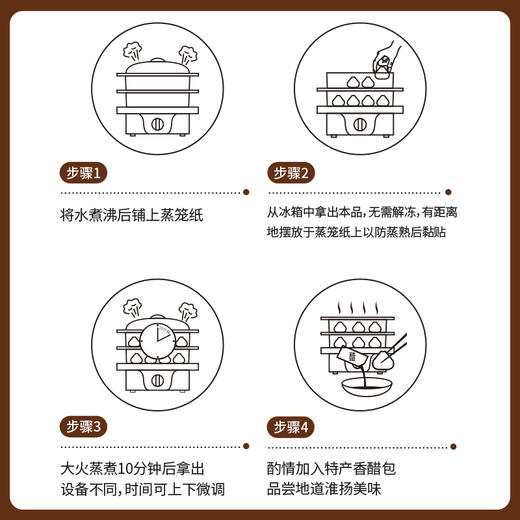 步骤1

将水煮沸后铺上蒸笼纸

步骤2

从冰箱中拿出本品，无需解冻，有距离地摆放于蒸笼纸上以防蒸熟后黏贴

10分钟

步骤3

大火蒸煮10分钟后拿出
设备不同，时间可上下微调

醋

步骤4

酌情加入特产香醋包
品尝地道淮扬美味