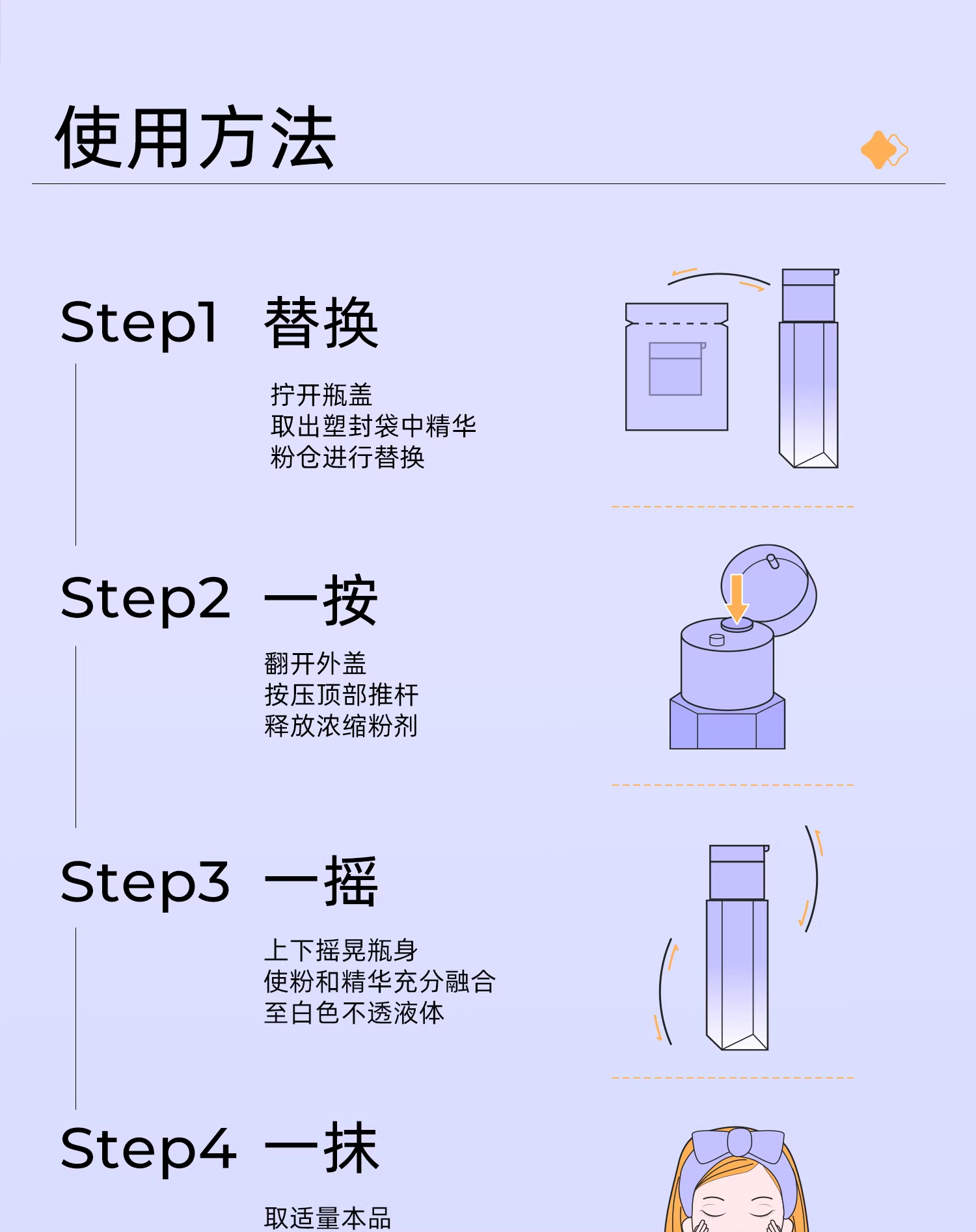 使用方法

Step1 替换

拧开瓶盖
取出塑封袋中精华
粉仓进行替换

Step2 一按

翻开外盖
按压顶部推杆
释放浓缩粉剂

Step3 一摇

上下摇晃瓶身
使粉和精华充分融合
至白色不透液体

Step4 一抹

取适量本品