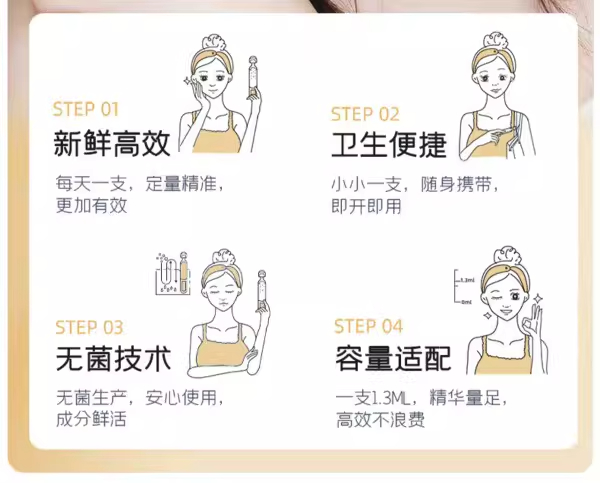 STEP 01
新鲜高效
每天一支，定量精准，更加有效

STEP 02
卫生便捷
小小一支，随身携带，即开即用

STEP 03
无菌技术
无菌生产，安心使用，成分鲜活

1.3ml
0ml

STEP 04
容量适配
一支1.3ML，精华量足，高效不浪费