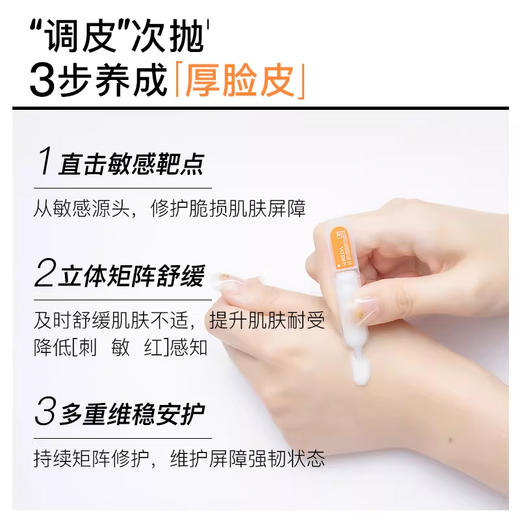 “调皮”次抛
3步养成「厚脸皮」

1 直击敏感靶点
从敏感源头，修护脆损肌肤屏障

2 立体矩阵舒缓
及时舒缓肌肤不适，提升肌肤耐受
降低[刺 敏 红]感知

3 多重维稳安护
持续矩阵修护，维护屏障强韧状态