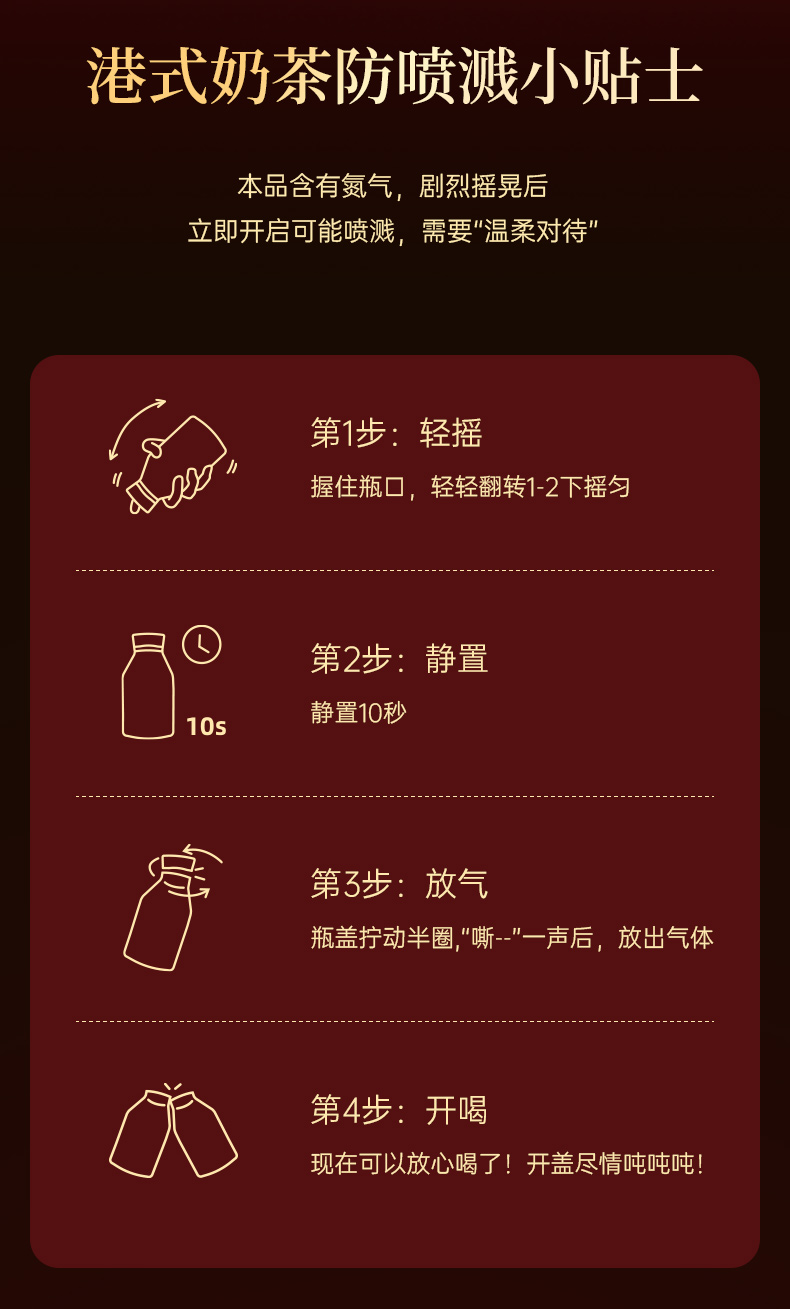 港式奶茶防喷溅小贴士

本品含有氮气，剧烈摇晃后
立即开启可能喷溅，需要“温柔对待”

第1步：轻摇
握住瓶口，轻轻翻转1-2下摇匀

10s

第2步：静置
静置10秒

第3步：放气
瓶盖拧动半圈,“嘶--”一声后，放出气体

第4步：开喝
现在可以放心喝了！开盖尽情吨吨吨！