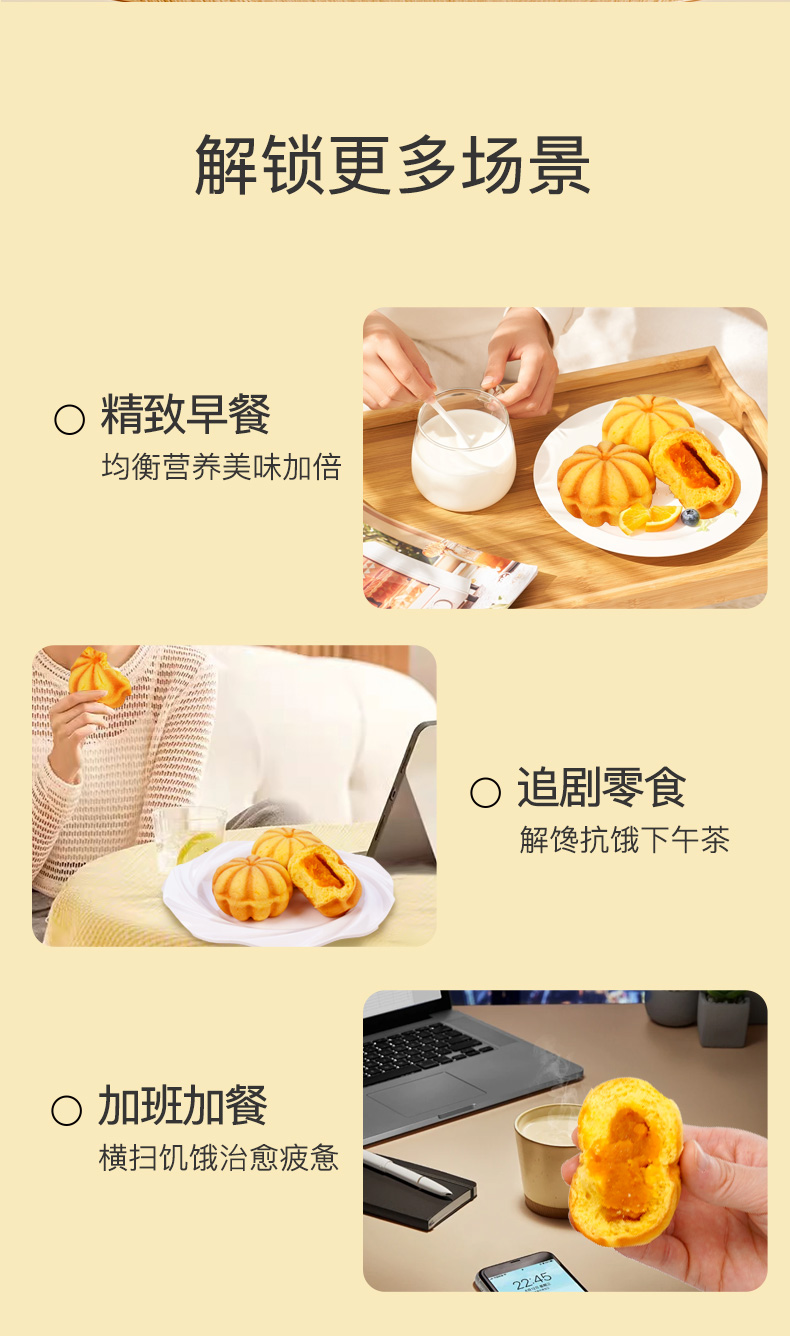 解锁更多场景

○ 精致早餐
均衡营养美味加倍

○ 追剧零食
解馋抗饿下午茶

○ 加班加餐
横扫饥饿治愈疲惫

22:45