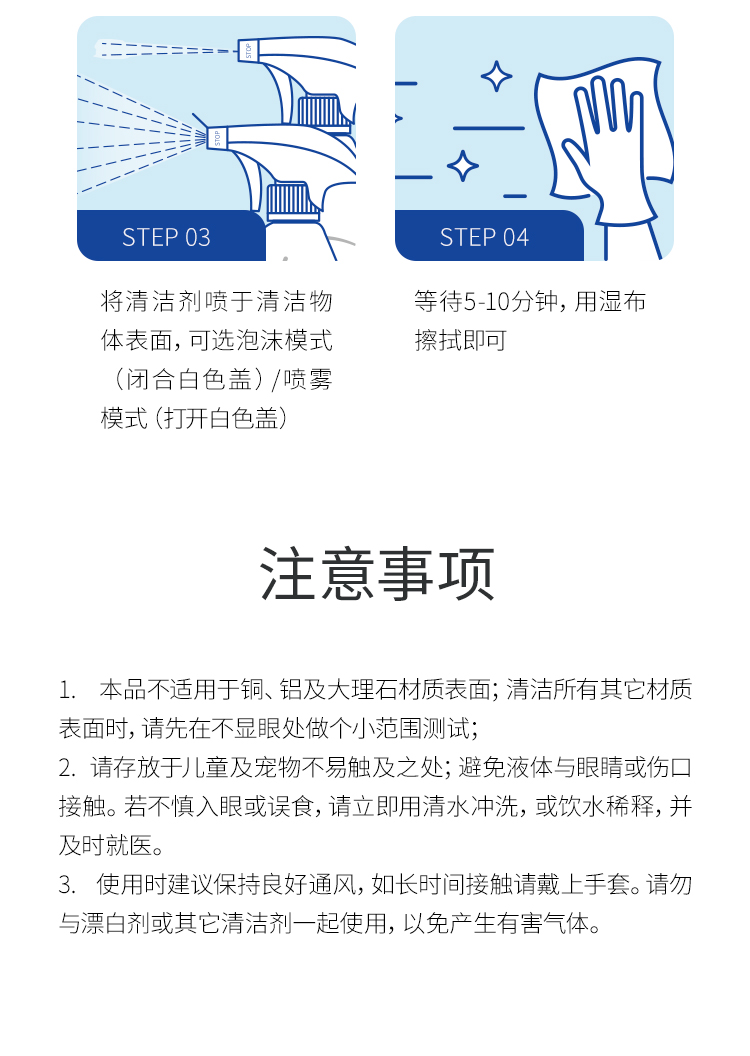 STOP

STOP

STEP 03

将清洁剂喷于清洁物体表面，可选泡沫模式（闭合白色盖）/喷雾模式（打开白色盖）

STEP 04

等待5-10分钟，用湿布擦拭即可

注意事项

1. 本品不适用于铜、铝及大理石材质表面；清洁所有其它材质表面时，请先在不显眼处做个小范围测试；

2. 请存放于儿童及宠物不易触及之处；避免液体与眼睛或伤口接触。若不慎入眼或误食，请立即用清水冲洗，或饮水稀释，并及时就医。

3. 使用时建议保持良好通风，如长时间接触请戴上手套。请勿与漂白剂或其它清洁剂一起使用，以免产生有害气体。