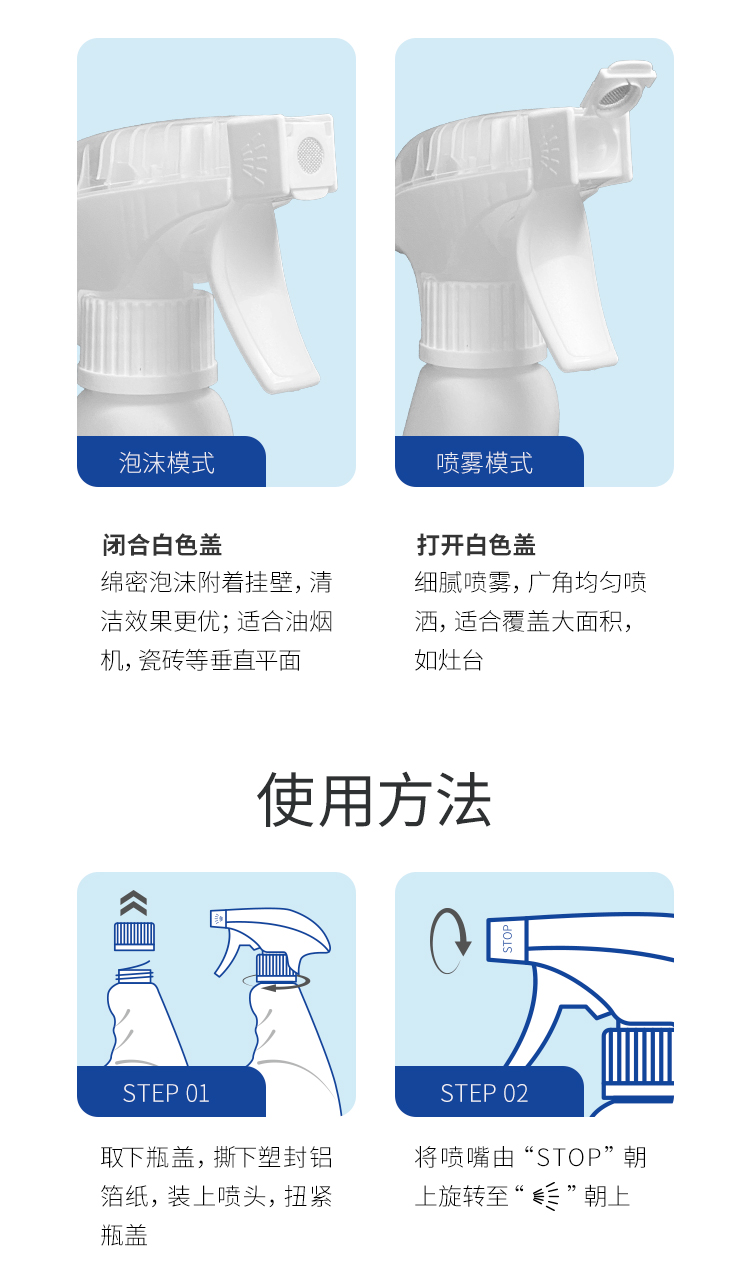 泡沫模式

闭合白色盖

绵密泡沫附着挂壁，清洁效果更优；适合油烟机，瓷砖等垂直平面

喷雾模式

打开白色盖

细腻喷雾，广角均匀喷洒，适合覆盖大面积，如灶台

使用方法

STEP 01

取下瓶盖，撕下塑封铝箔纸，装上喷头，扭紧瓶盖

STOP

STEP 02

将喷嘴由“STOP”朝上旋转至“ ”朝上