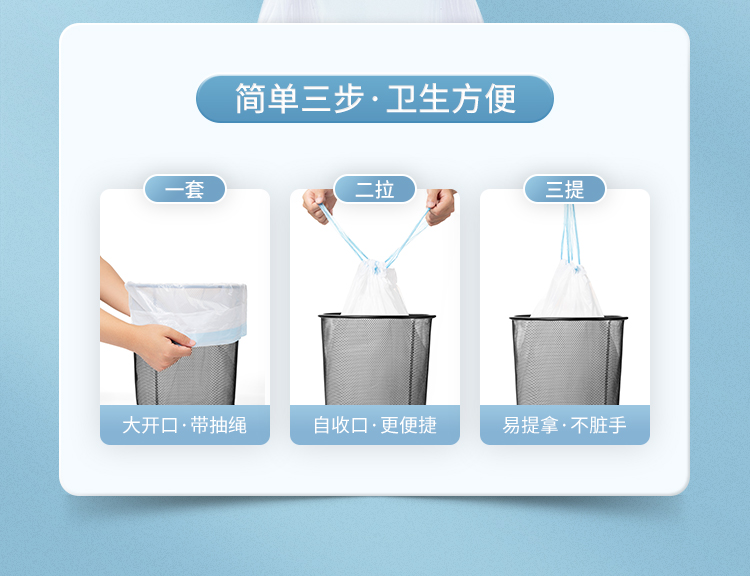 简单三步·卫生方便

一套

大开口·带抽绳

二拉

自收口·更便捷

三提

易提拿·不脏手