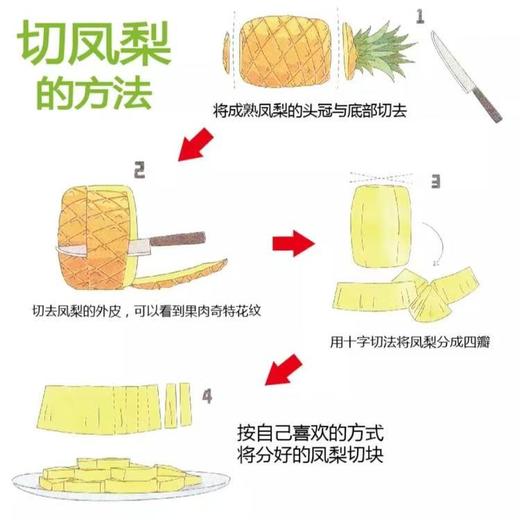 切凤梨的方法

1
将成熟凤梨的头冠与底部切去

2
切去凤梨的外皮，可以看到果肉奇特花纹

3
用十字切法将凤梨分成四瓣

4
按自己喜欢的方式将分好的凤梨切块