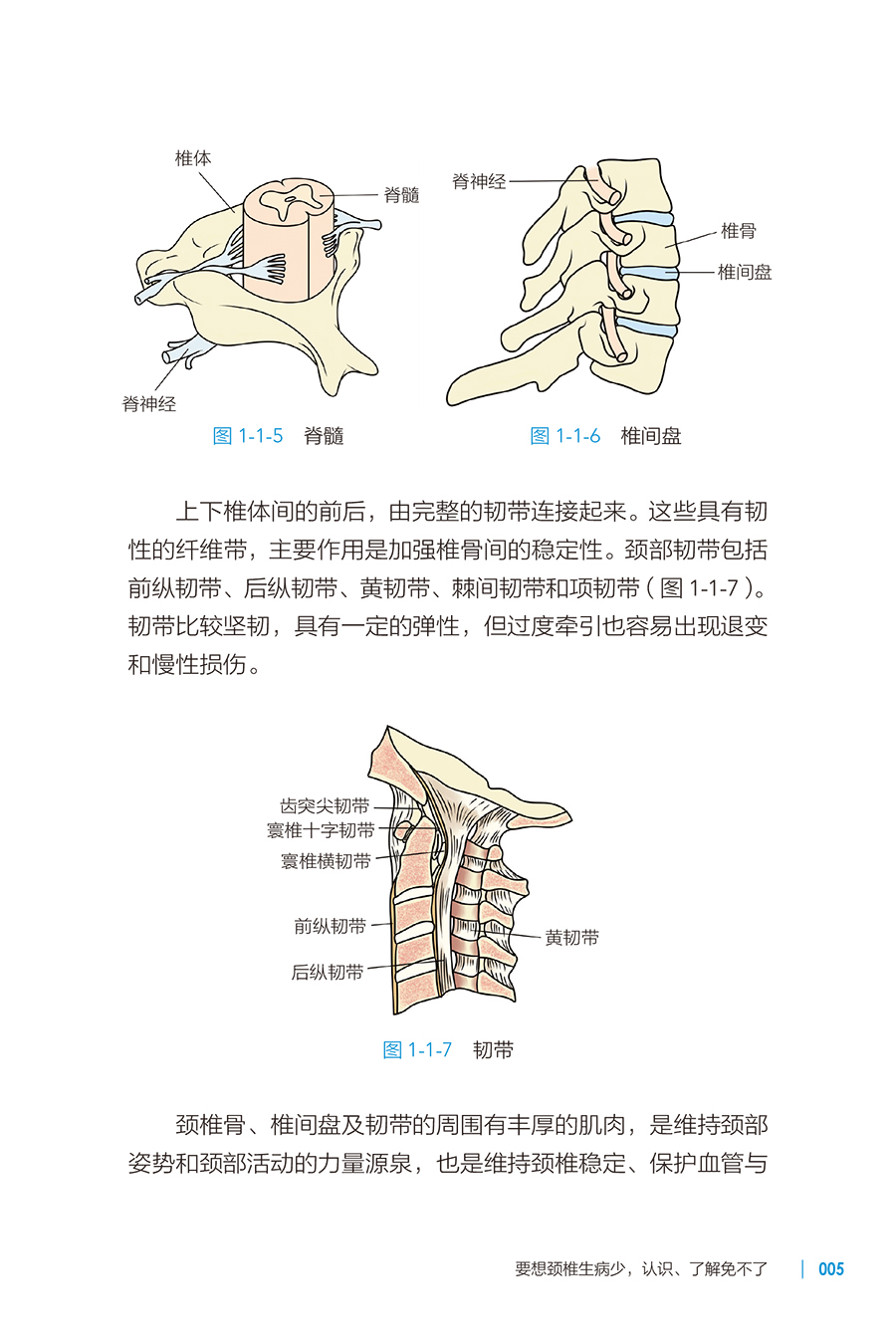 椎体
脊髓
脊神经
图 1-1-5 脊髓

脊神经
椎骨
椎间盘
图 1-1-6 椎间盘

上下椎体间的前后，由完整的韧带连接起来。这些具有韧性的纤维带，主要作用是加强椎骨间的稳定性。颈部韧带包括前纵韧带、后纵韧带、黄韧带、棘间韧带和项韧带（图 1-1-7）。韧带比较坚韧，具有一定的弹性，但过度牵引也容易出现退变和慢性损伤。

齿突尖韧带
寰椎十字韧带
寰椎横韧带
前纵韧带
后纵韧带
黄韧带
图 1-1-7 韧带

颈椎骨、椎间盘及韧带的周围有丰厚的肌肉，是维持颈部姿势和颈部活动的力量源泉，也是维持颈椎稳定、保护血管与

要想颈椎生病少，认识、了解免不了 | 005