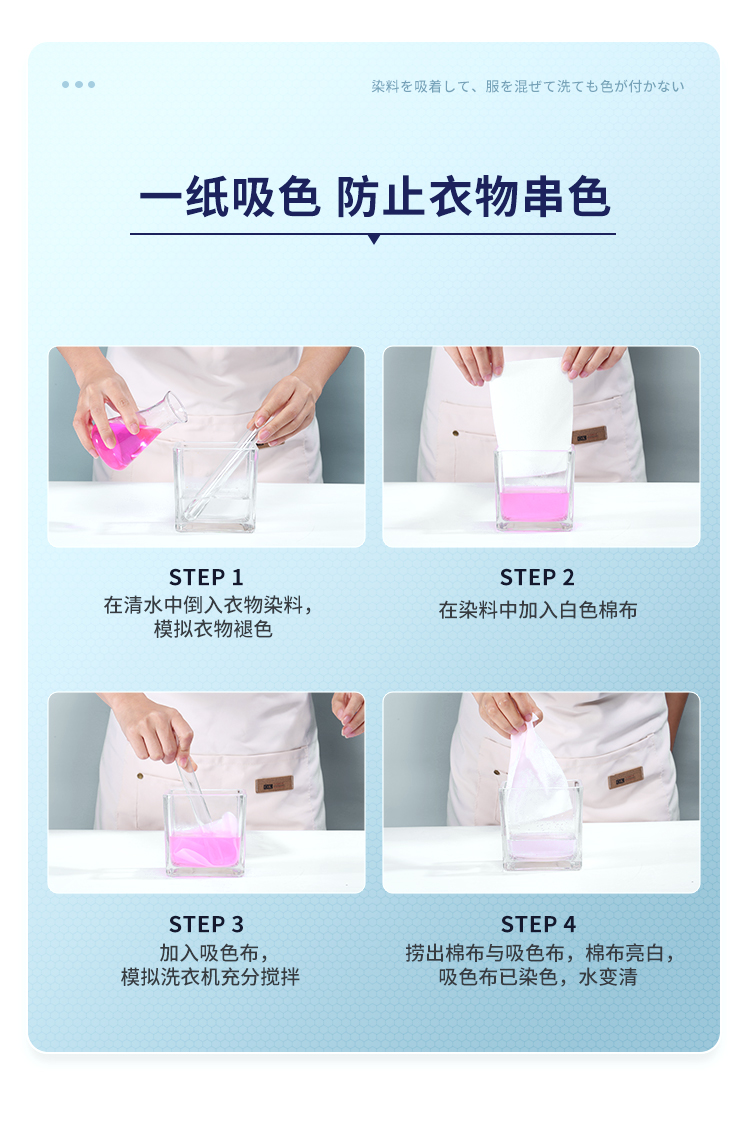 染料を吸着して、服を混ぜて洗ても色が付かない

一纸吸色 防止衣物串色

STEP 1
在清水中倒入衣物染料，模拟衣物褪色

STEP 2
在染料中加入白色棉布

STEP 3
加入吸色布，模拟洗衣机充分搅拌

STEP 4
捞出棉布与吸色布，棉布亮白，吸色布已染色，水变清