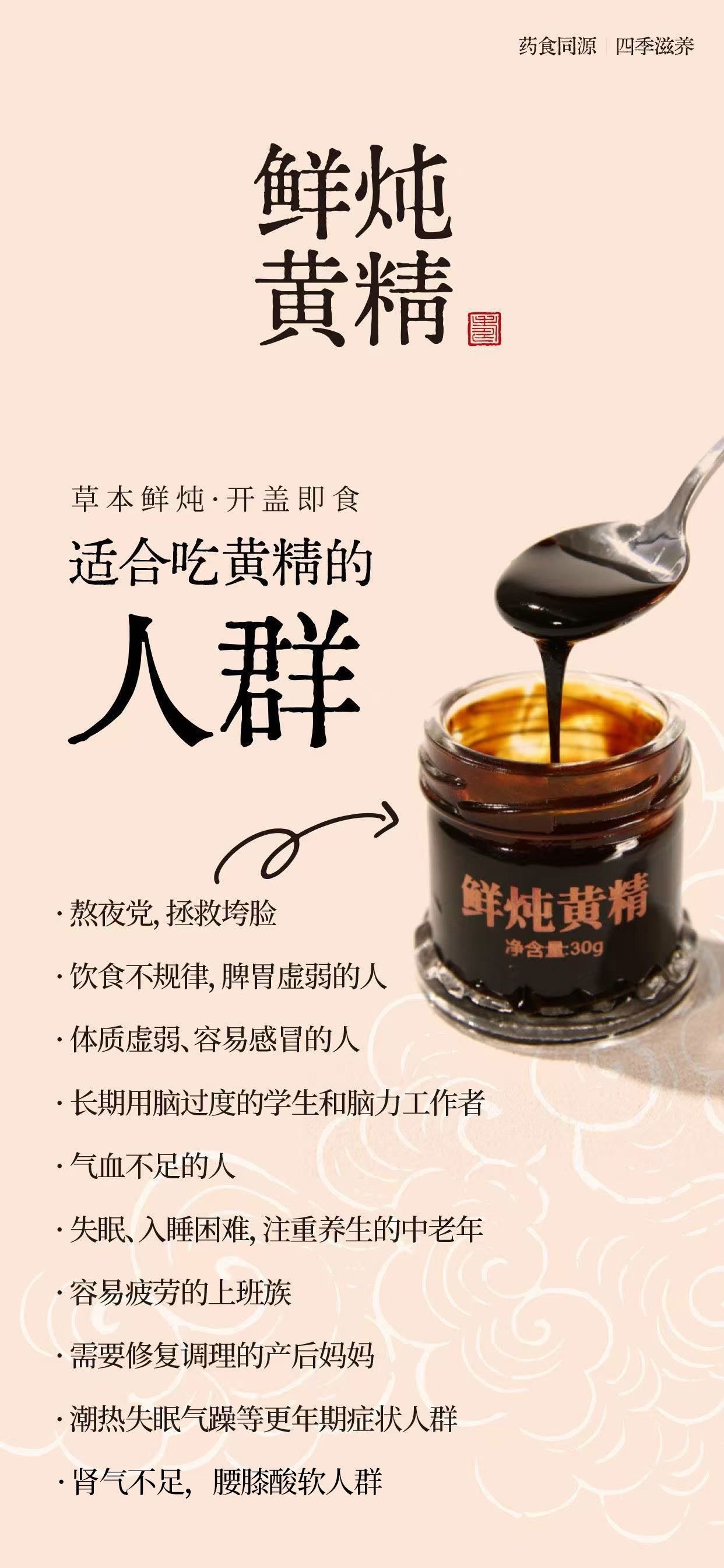 药食同源 | 四季滋养

鲜炖黄精

草本鲜炖·开盖即食

适合吃黄精的

人群

鲜炖黄精

净含量:30g

· 熬夜党, 拯救垮脸

· 饮食不规律, 脾胃虚弱的人

· 体质虚弱、容易感冒的人

· 长期用脑过度的学生和脑力工作者

· 气血不足的人

· 失眠、入睡困难, 注重养生的中老年

· 容易疲劳的上班族

· 需要修复调理的产后妈妈

· 潮热失眠气躁等更年期症状人群

· 肾气不足, 腰膝酸软人群