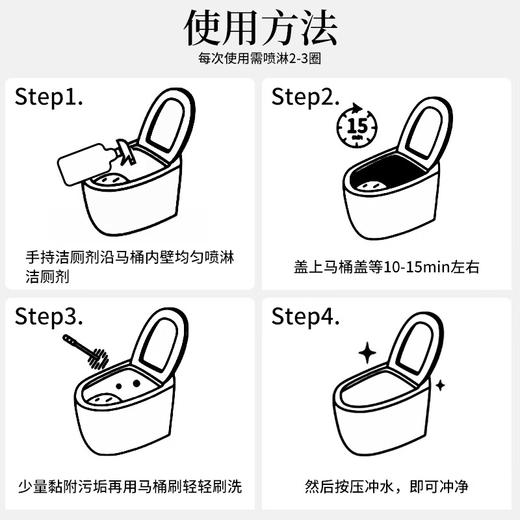 使用方法
每次使用需喷淋2-3圈

Step1.

手持洁厕剂沿马桶内壁均匀喷淋洁厕剂

Step2.

15 min

盖上马桶盖等10-15min左右

Step3.

少量黏附污垢再用马桶刷轻轻刷洗

Step4.

然后按压冲水，即可冲净