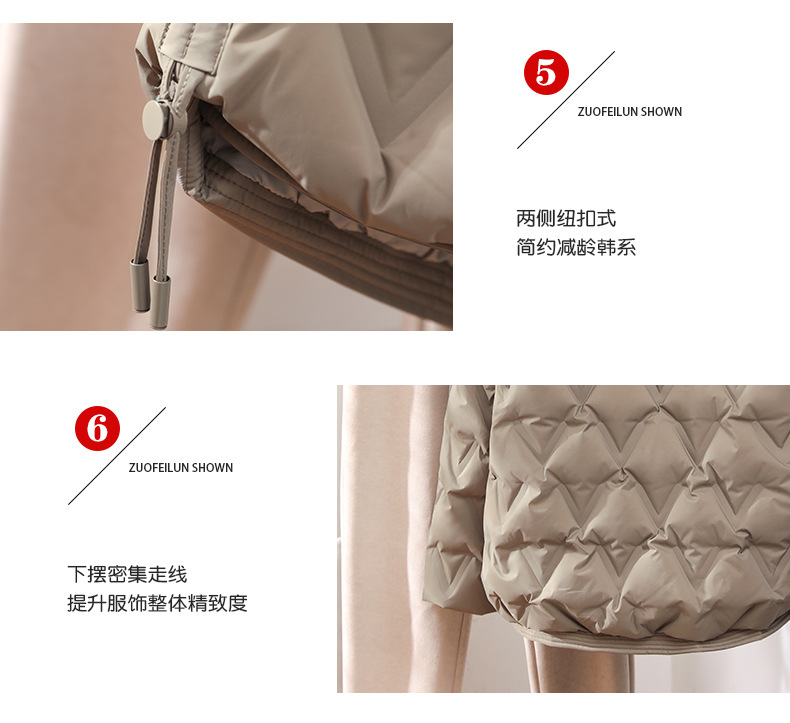 5

ZUOFEILUN SHOWN

两侧纽扣式
简约减龄韩系

6

ZUOFEILUN SHOWN

下摆密集走线
提升服饰整体精致度