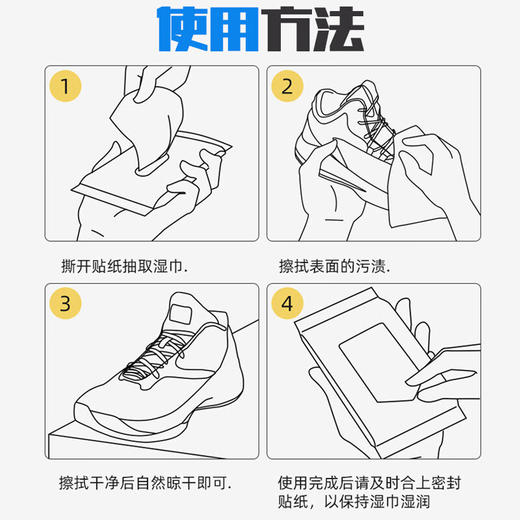 使用方法

1

撕开贴纸抽取湿巾.

2

擦拭表面的污渍.

3

擦拭干净后自然晾干即可.

4

使用完成后请及时合上密封贴纸，以保持湿巾湿润