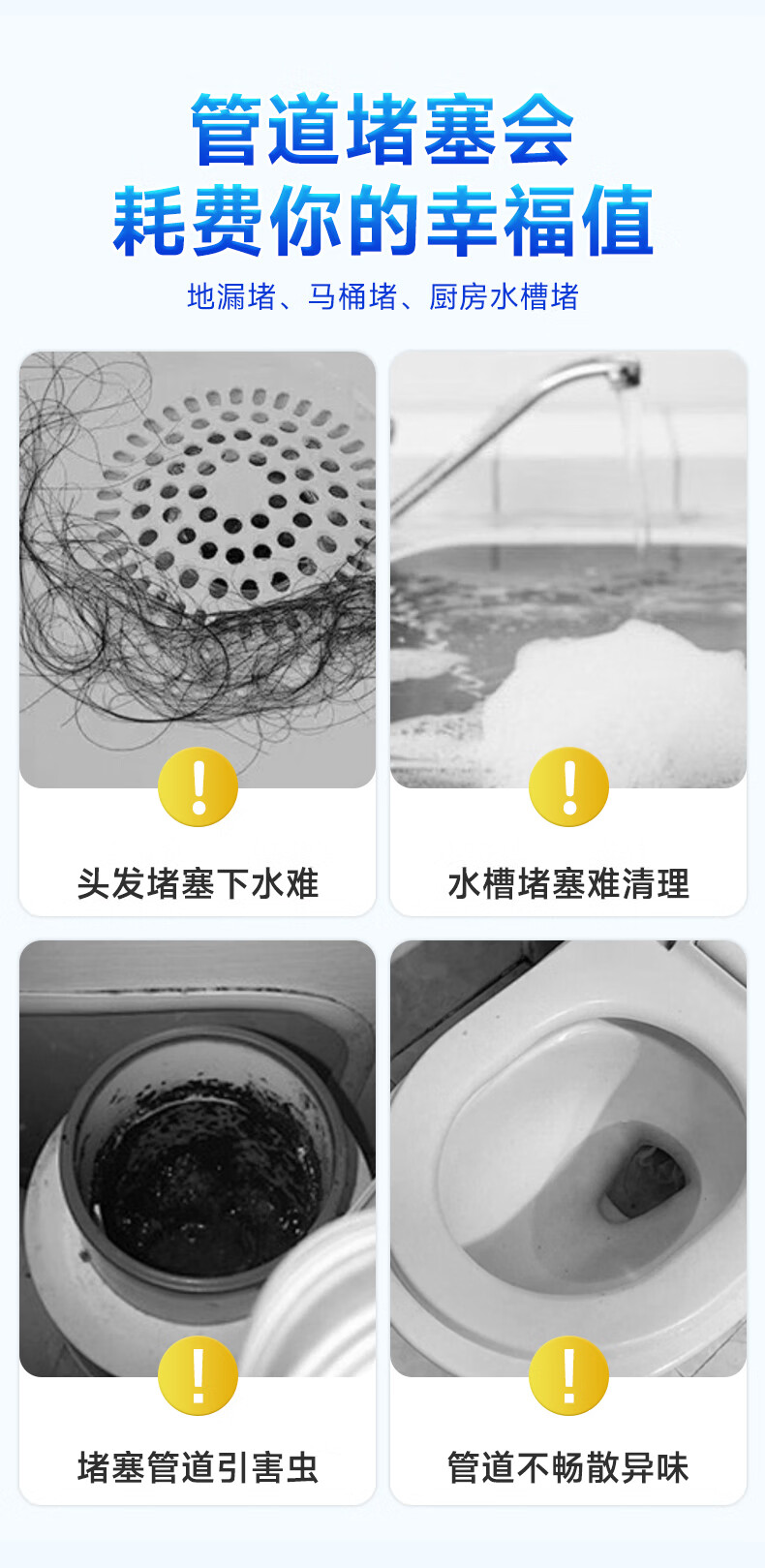 管道堵塞会
耗费你的幸福值

地漏堵、马桶堵、厨房水槽堵

!

头发堵塞下水难

!

水槽堵塞难清理

!

堵塞管道引害虫

!

管道不畅散异味