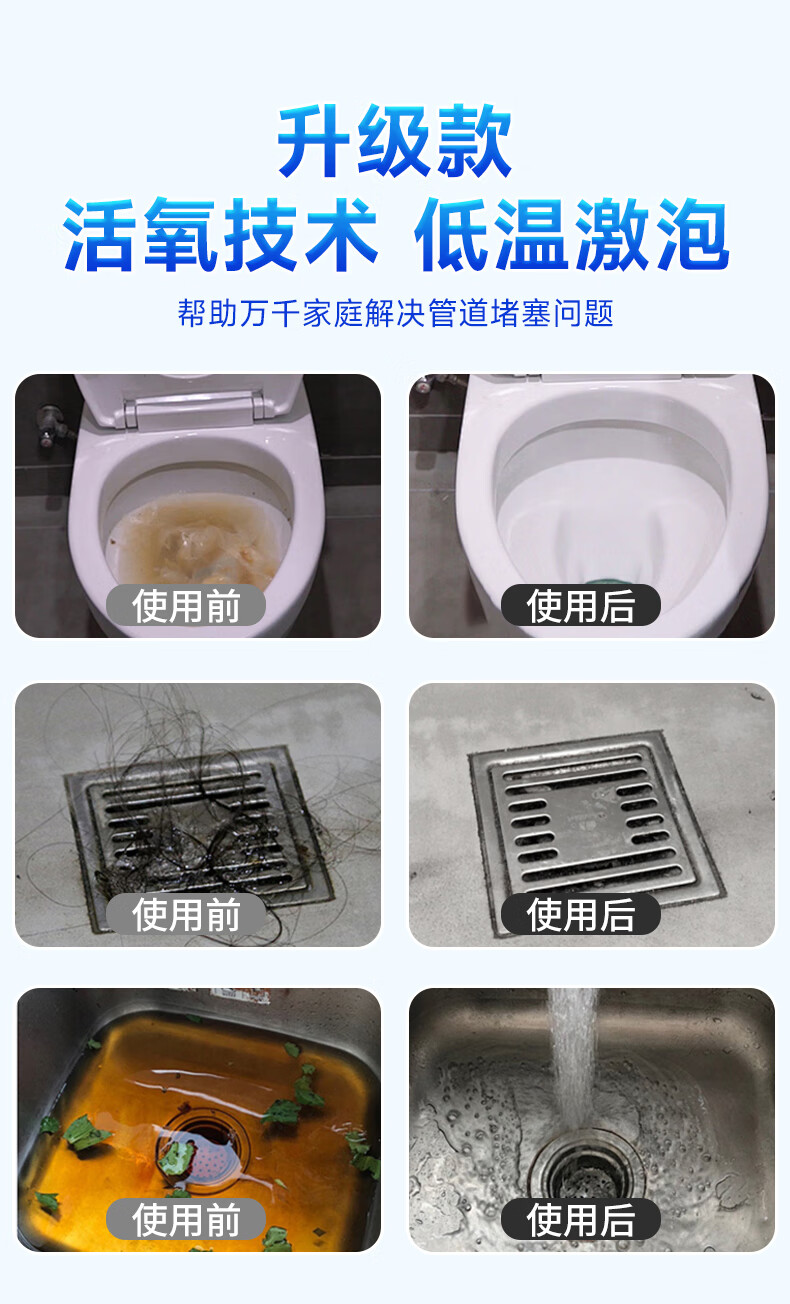 升级款
活氧技术 低温激泡

帮助万千家庭解决管道堵塞问题

使用前

使用后

使用前

使用后

使用前

使用后