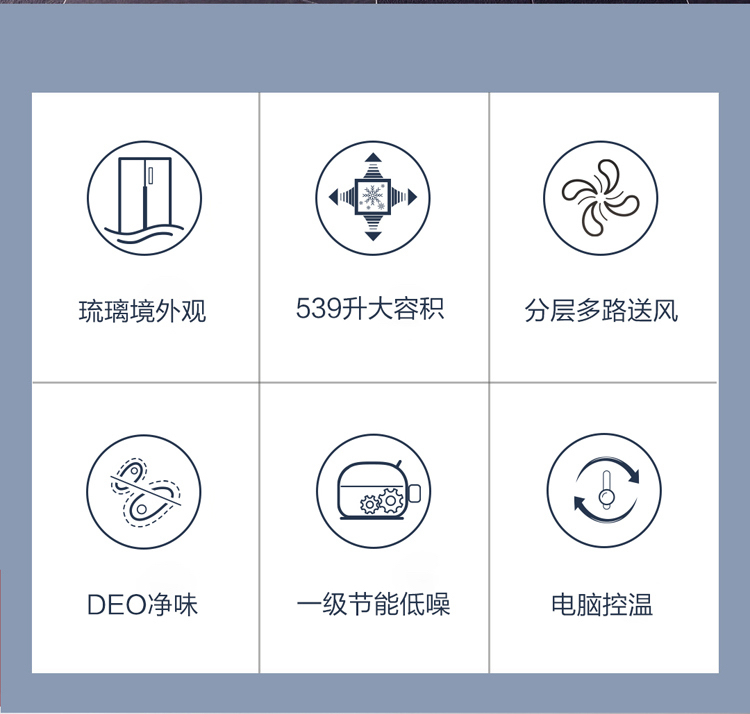 琉璃境外观

539升大容积

分层多路送风

DEO净味

一级节能低噪

电脑控温