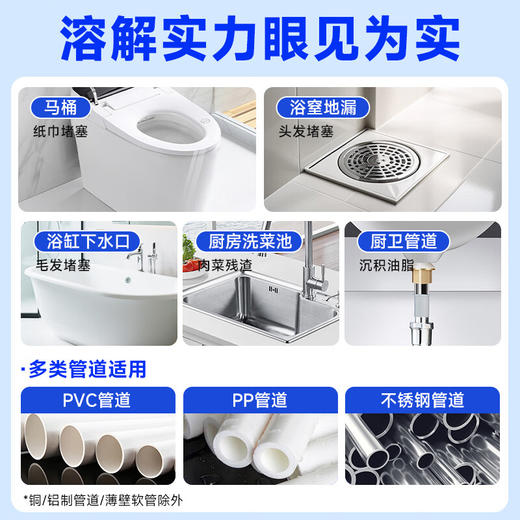 溶解实力眼见为实

马桶
纸巾堵塞

浴室地漏
头发堵塞

浴缸下水口
毛发堵塞

厨房洗菜池
肉菜残渣

厨卫管道
沉积油脂

·多类管道适用

PVC管道

PP管道

不锈钢管道

*铜/铝制管道/薄壁软管除外