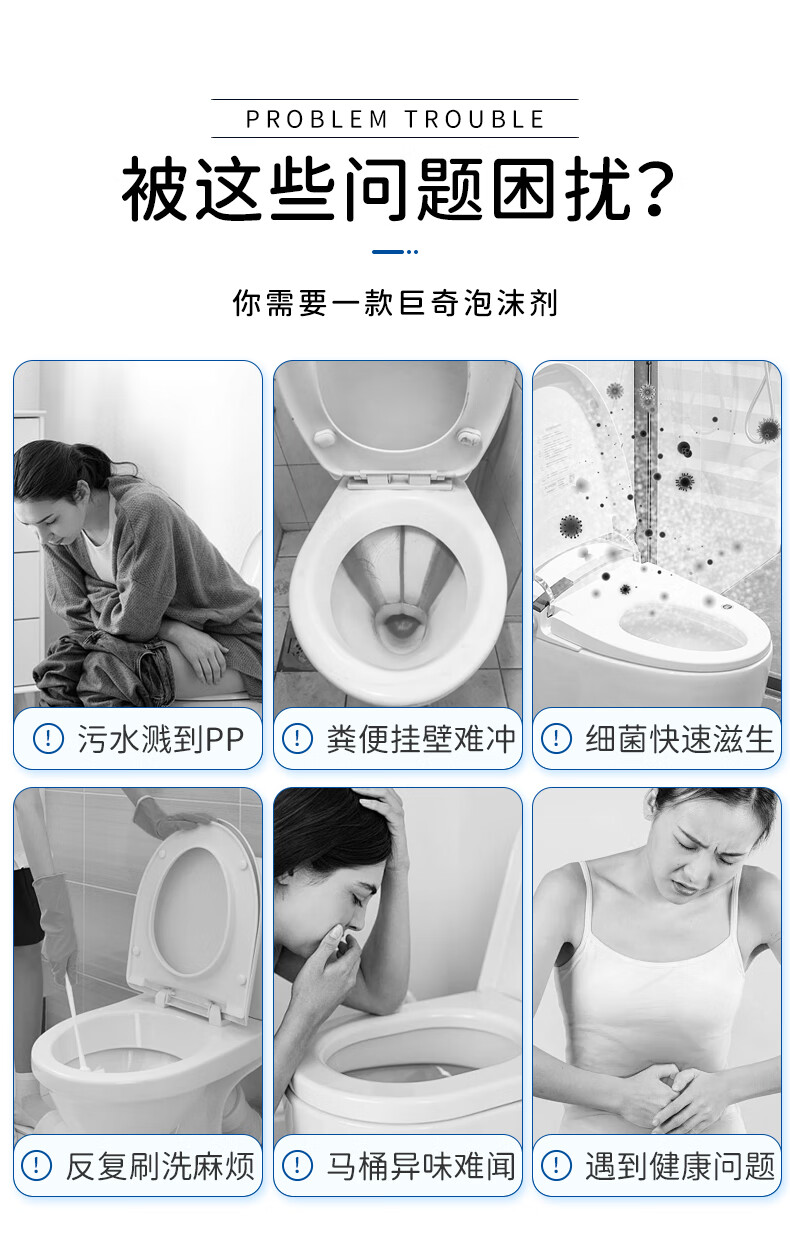 PROBLEM TROUBLE

被这些问题困扰?

你需要一款巨奇泡沫剂

! 污水溅到PP

! 粪便挂壁难冲

! 细菌快速滋生

! 反复刷洗麻烦

! 马桶异味难闻

! 遇到健康问题