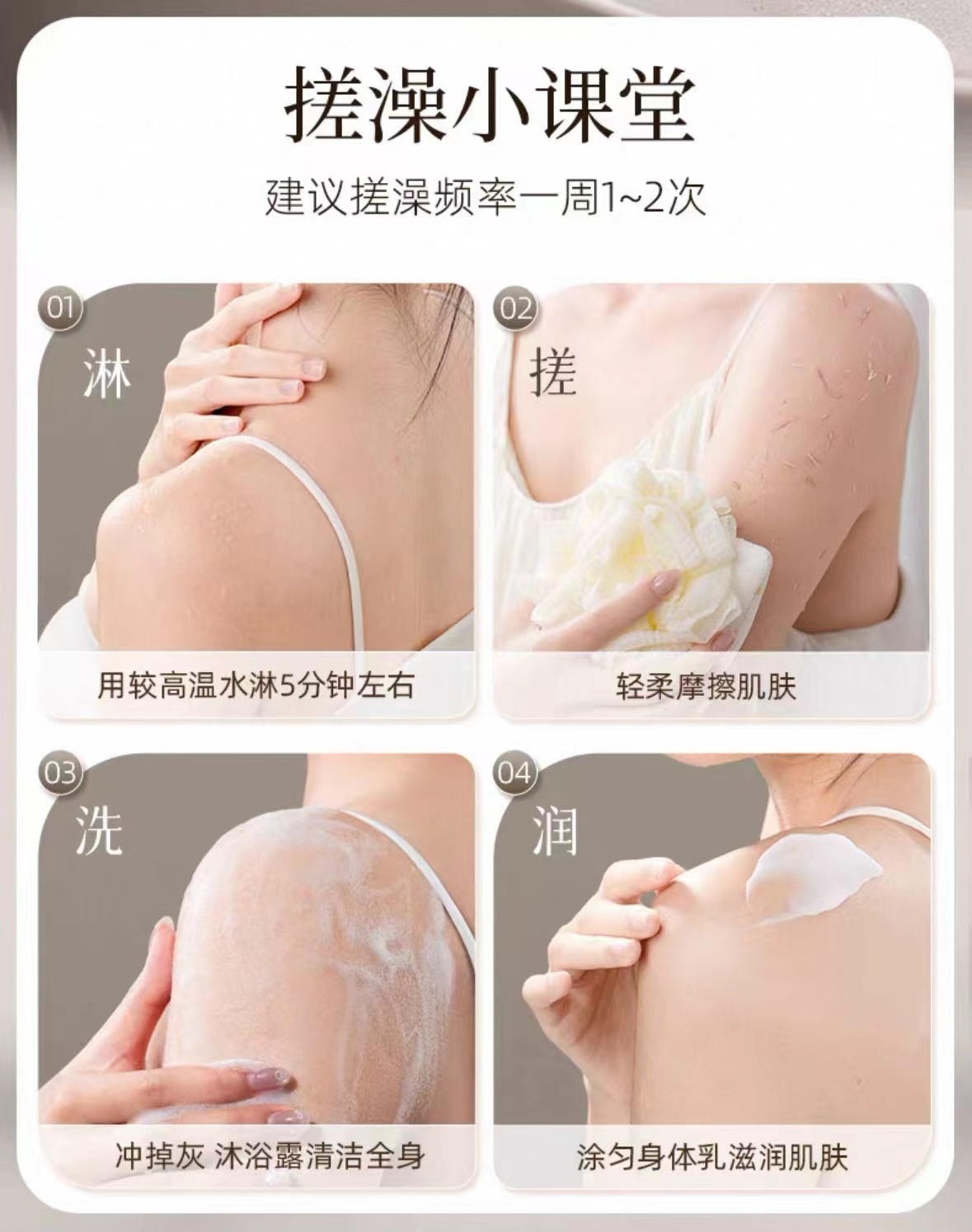 搓澡小课堂

建议搓澡频率一周1~2次

01
淋
用较高温水淋5分钟左右

02
搓
轻柔摩擦肌肤

03
洗
冲掉灰 沐浴露清洁全身

04
润
涂匀身体乳滋润肌肤