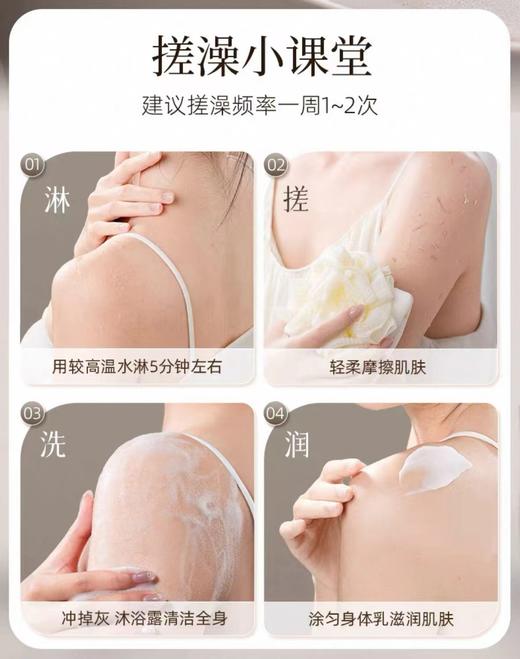 搓澡小课堂

建议搓澡频率一周1~2次

01
淋
用较高温水淋5分钟左右

02
搓
轻柔摩擦肌肤

03
洗
冲掉灰 沐浴露清洁全身

04
润
涂匀身体乳滋润肌肤