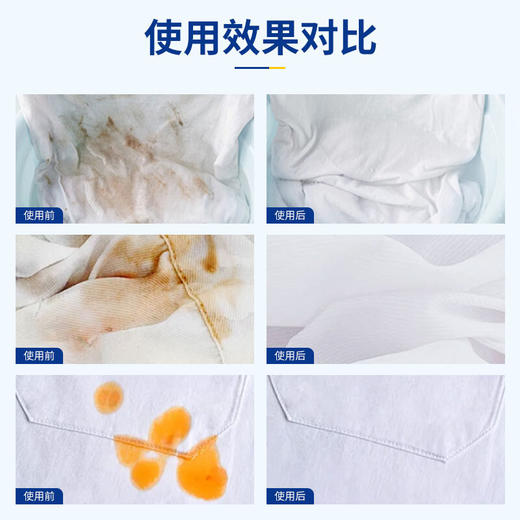 使用效果对比

使用前

使用后

使用前

使用后

使用前

使用后