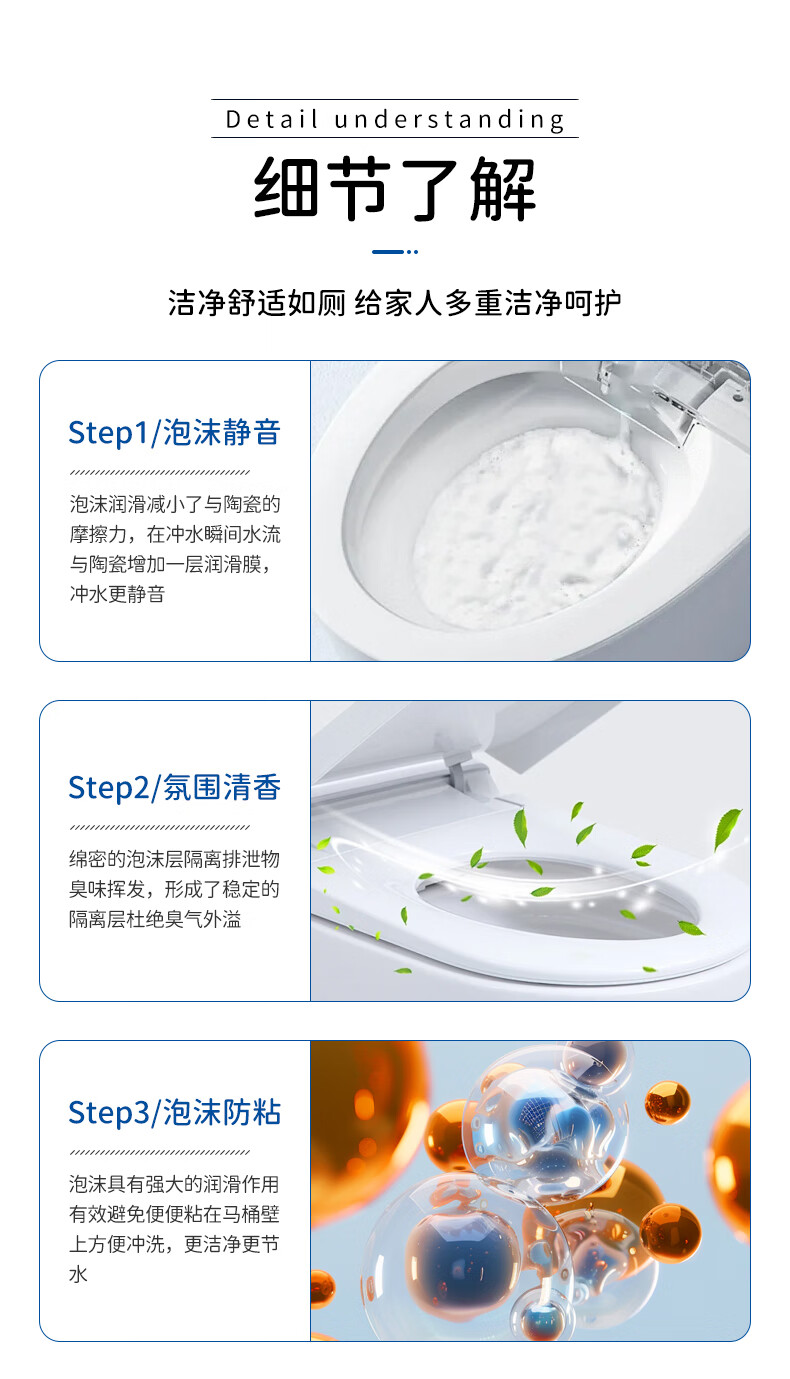 Detail understanding

细节了解

洁净舒适如厕 给家人多重洁净呵护

Step1/泡沫静音

泡沫润滑减小了与陶瓷的摩擦力，在冲水瞬间水流与陶瓷增加一层润滑膜，冲水更静音

Step2/氛围清香

绵密的泡沫层隔离排泄物臭味挥发，形成了稳定的隔离层杜绝臭气外溢

Step3/泡沫防粘

泡沫具有强大的润滑作用有效避免便便粘在马桶壁上方便冲洗，更洁净更节水