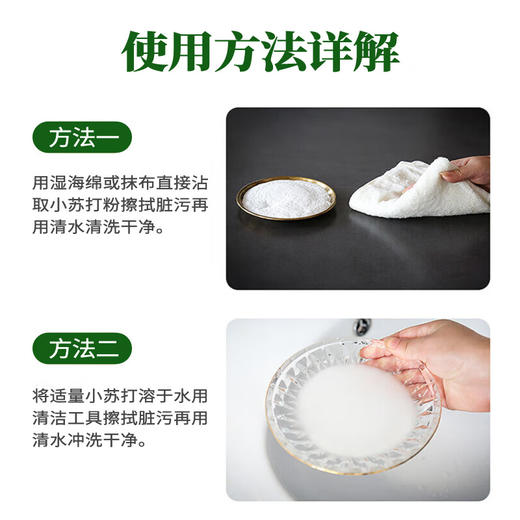 使用方法详解

方法一

用湿海绵或抹布直接沾取小苏打粉擦拭脏污再用清水清洗干净。

方法二

将适量小苏打溶于水用清洁工具擦拭脏污再用清水冲洗干净。