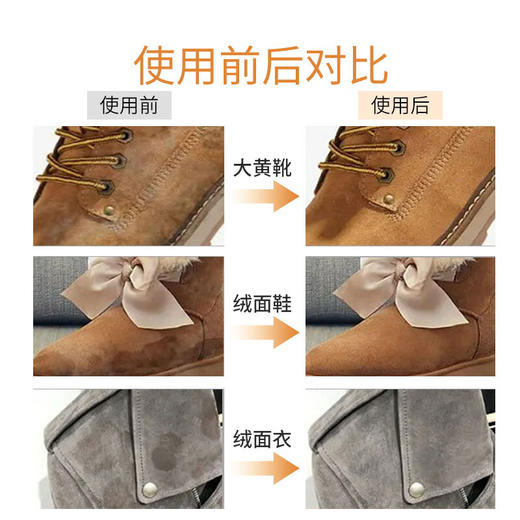 使用前后对比

使用前

使用后

大黄靴

绒面鞋

绒面衣