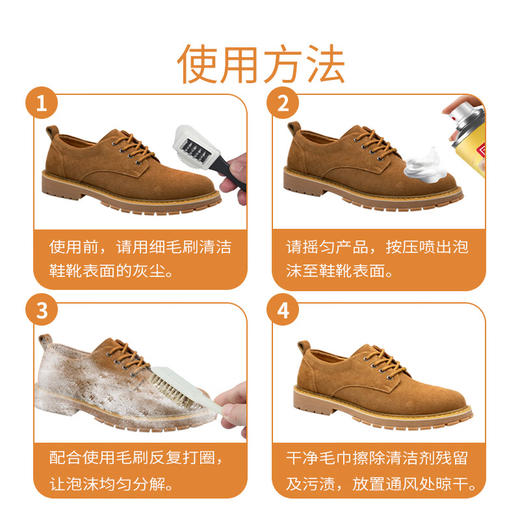 使用方法

1

使用前，请用细毛刷清洁鞋靴表面的灰尘。

2

请摇匀产品，按压喷出泡沫至鞋靴表面。

3

配合使用毛刷反复打圈，让泡沫均匀分解。

4

干净毛巾擦除清洁剂残留及污渍，放置通风处晾干。