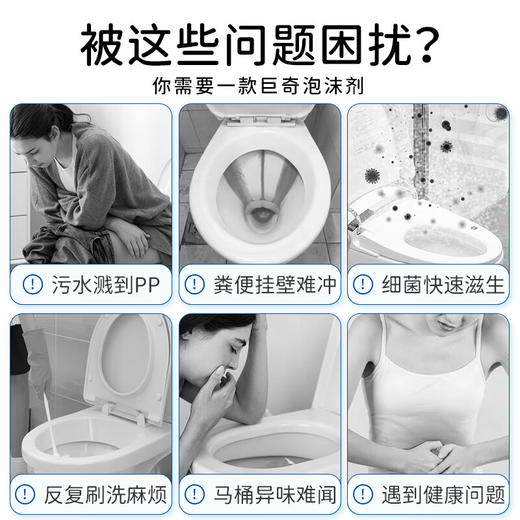 被这些问题困扰?
你需要一款巨奇泡沫剂

! 污水溅到PP

! 粪便挂壁难冲

! 细菌快速滋生

! 反复刷洗麻烦

! 马桶异味难闻

! 遇到健康问题