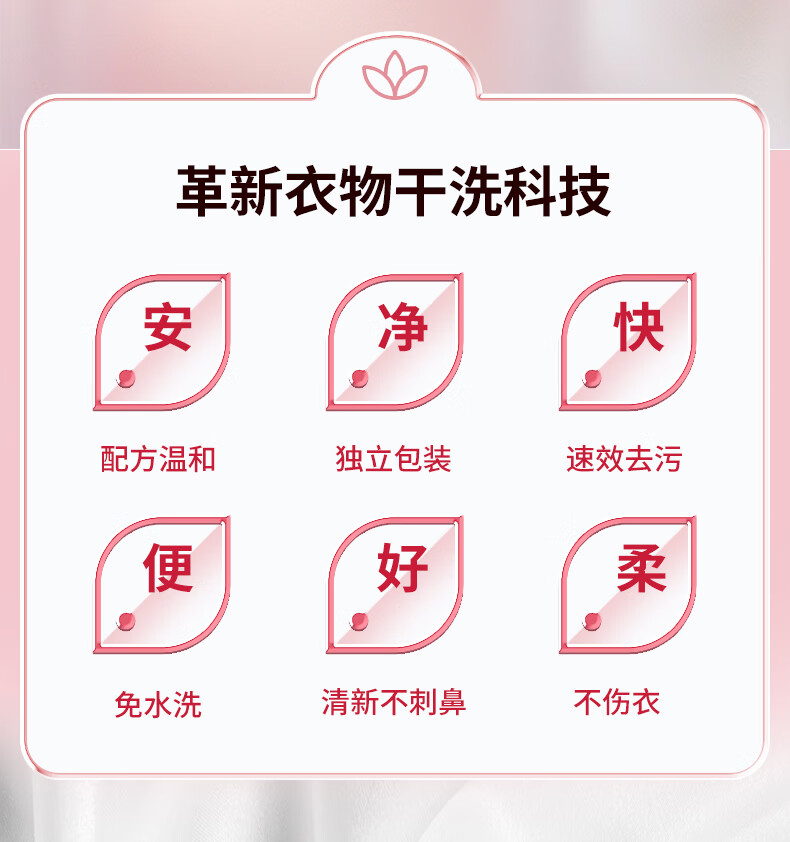 革新衣物干洗科技

安

配方温和

净

独立包装

快

速效去污

便

免水洗

好

清新不刺鼻

柔

不伤衣