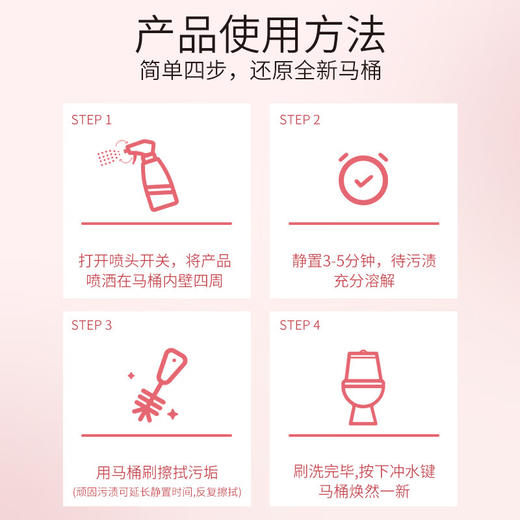 产品使用方法
简单四步，还原全新马桶

STEP 1

打开喷头开关，将产品喷洒在马桶内壁四周

STEP 2

静置3-5分钟，待污渍充分溶解

STEP 3

用马桶刷擦拭污垢
(顽固污渍可延长静置时间,反复擦拭)

STEP 4

刷洗完毕,按下冲水键马桶焕然一新