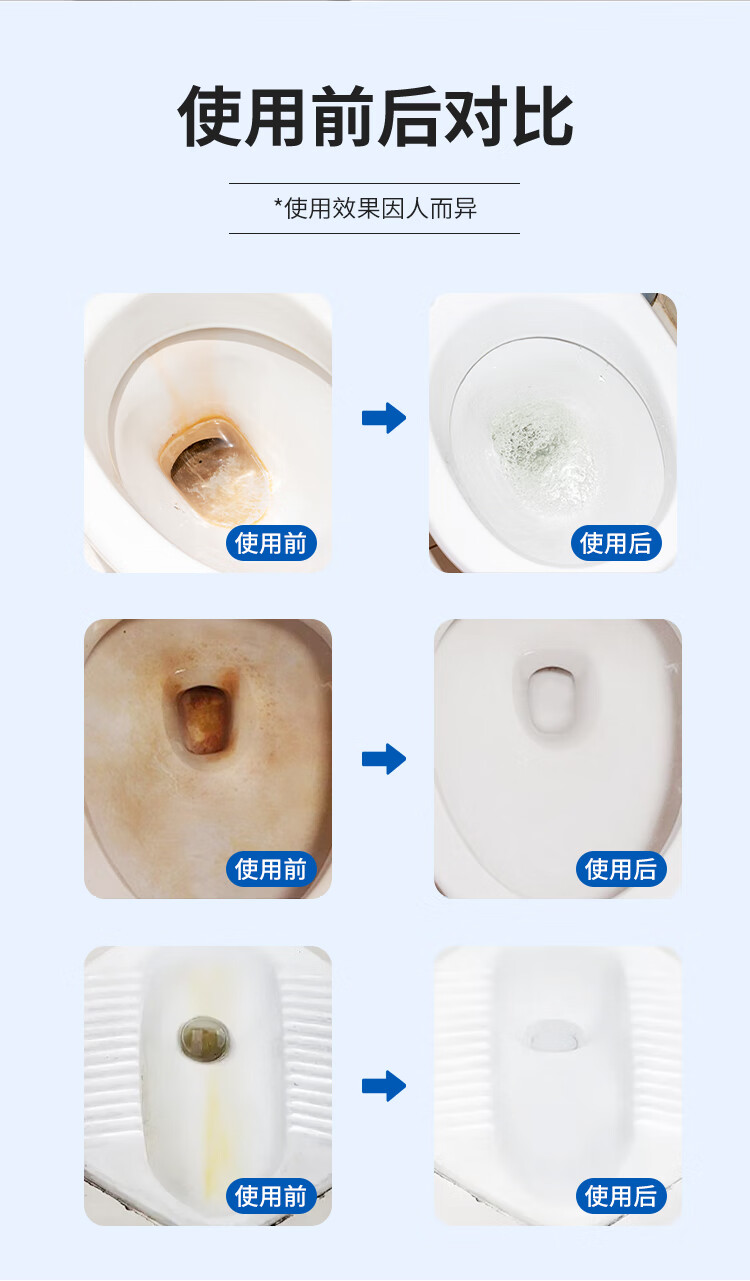 使用前后对比

*使用效果因人而异

使用前

使用后

使用前

使用后

使用前

使用后