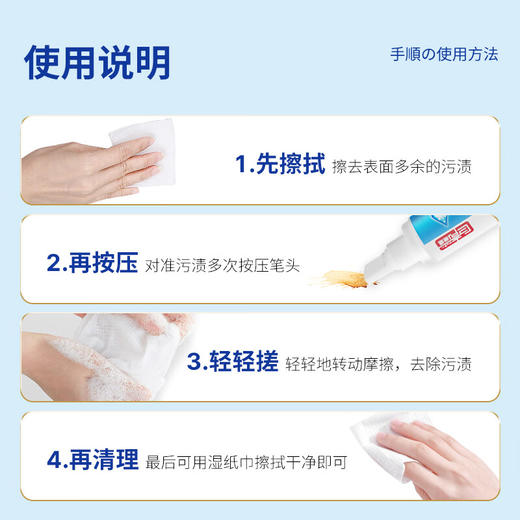 使用说明

手順の使用方法

1.先擦拭 擦去表面多余的污渍

2.再按压 对准污渍多次按压笔头

3.轻轻搓 轻轻地转动摩擦，去除污渍

4.再清理 最后可用湿纸巾擦拭干净即可