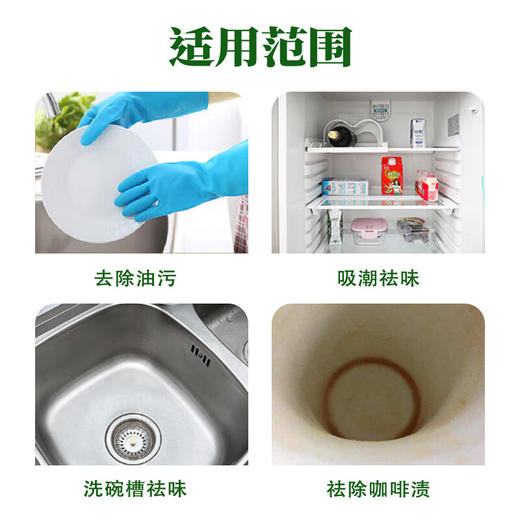 适用范围

去除油污

吸潮祛味

洗碗槽祛味

祛除咖啡渍