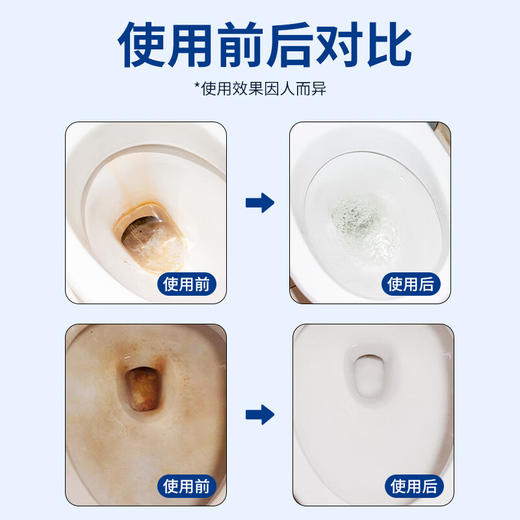 使用前后对比

*使用效果因人而异

使用前

使用后

使用前

使用后