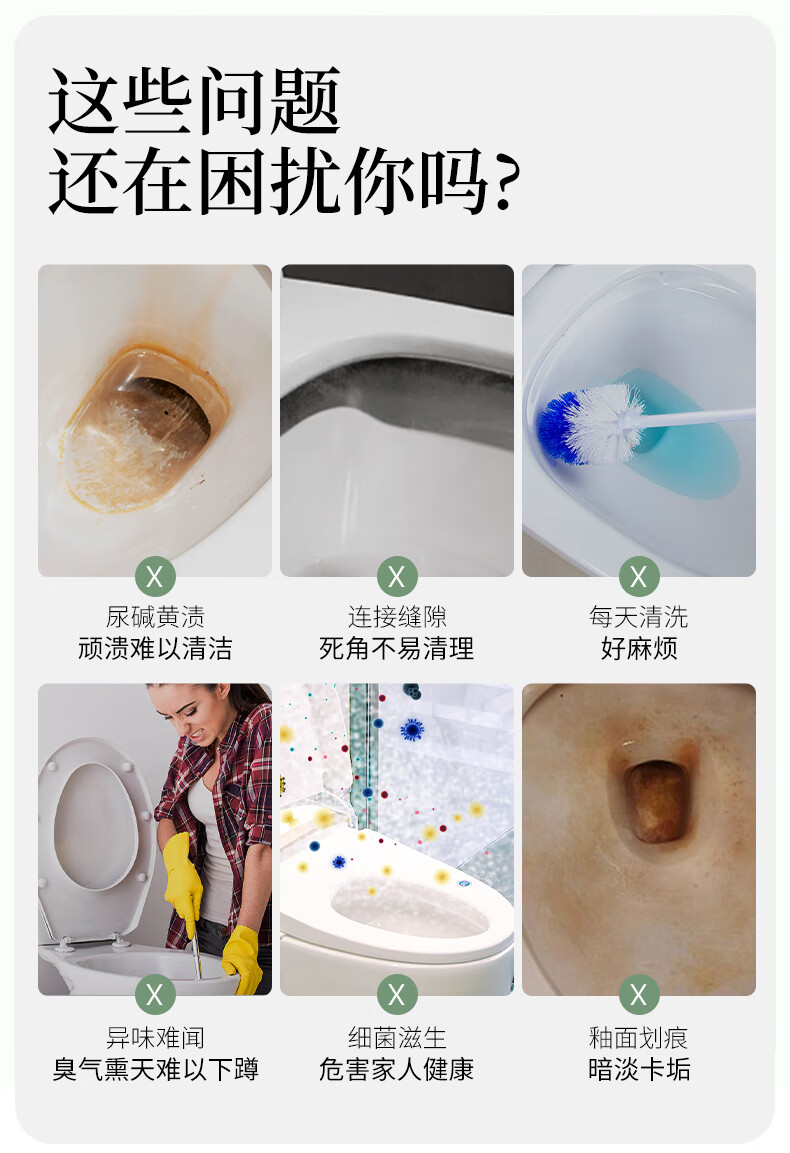 这些问题
还在困扰你吗?

X
尿碱黄渍
顽渍难以清洁

X
连接缝隙
死角不易清理

X
每天清洗
好麻烦

X
异味难闻
臭气熏天难以下蹲

X
细菌滋生
危害家人健康

X
釉面划痕
暗淡卡垢