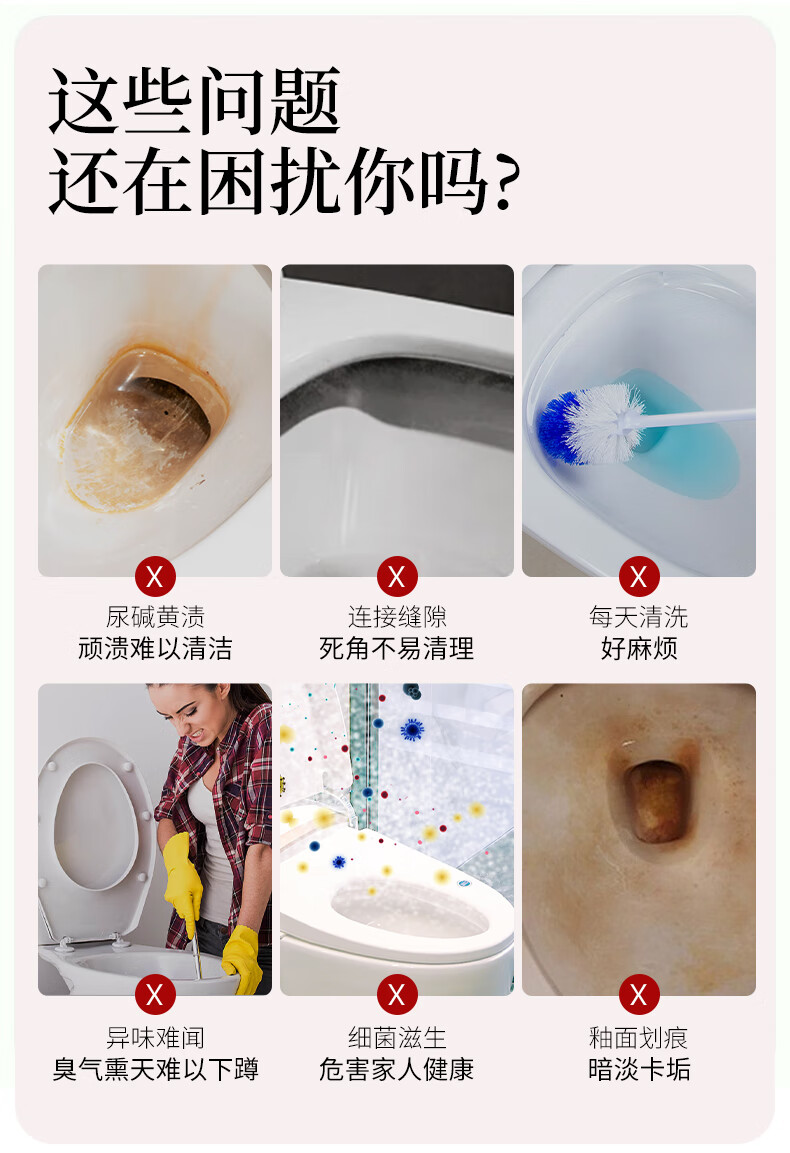 这些问题
还在困扰你吗?

X
尿碱黄渍
顽渍难以清洁

X
连接缝隙
死角不易清理

X
每天清洗
好麻烦

X
异味难闻
臭气熏天难以下蹲

X
细菌滋生
危害家人健康

X
釉面划痕
暗淡卡垢