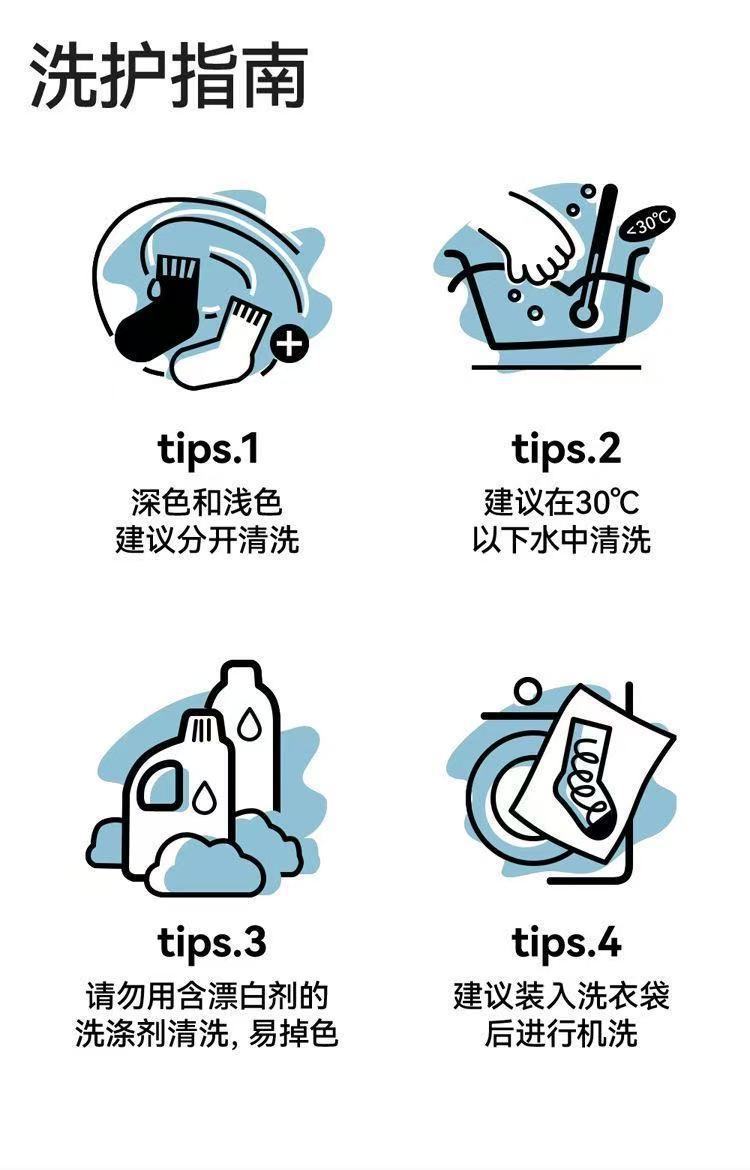 洗护指南

<30°C

tips.1
深色和浅色
建议分开清洗

tips.2
建议在30°C
以下水中清洗

tips.3
请勿用含漂白剂的
洗涤剂清洗, 易掉色

tips.4
建议装入洗衣袋
后进行机洗