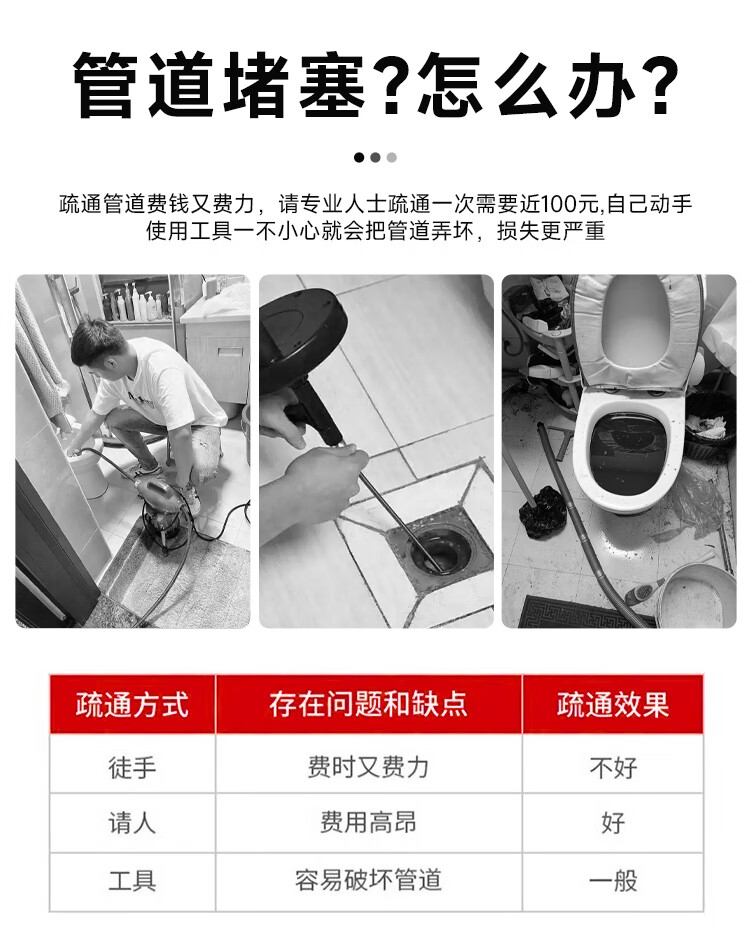 管道堵塞?怎么办?

疏通管道费钱又费力，请专业人士疏通一次需要近100元,自己动手使用工具一不小心就会把管道弄坏，损失更严重

| 疏通方式 | 存在问题和缺点 | 疏通效果 |
|---|---|---|
| 徒手 | 费时又费力 | 不好 |
| 请人 | 费用高昂 | 好 |
| 工具 | 容易破坏管道 | 一般 |