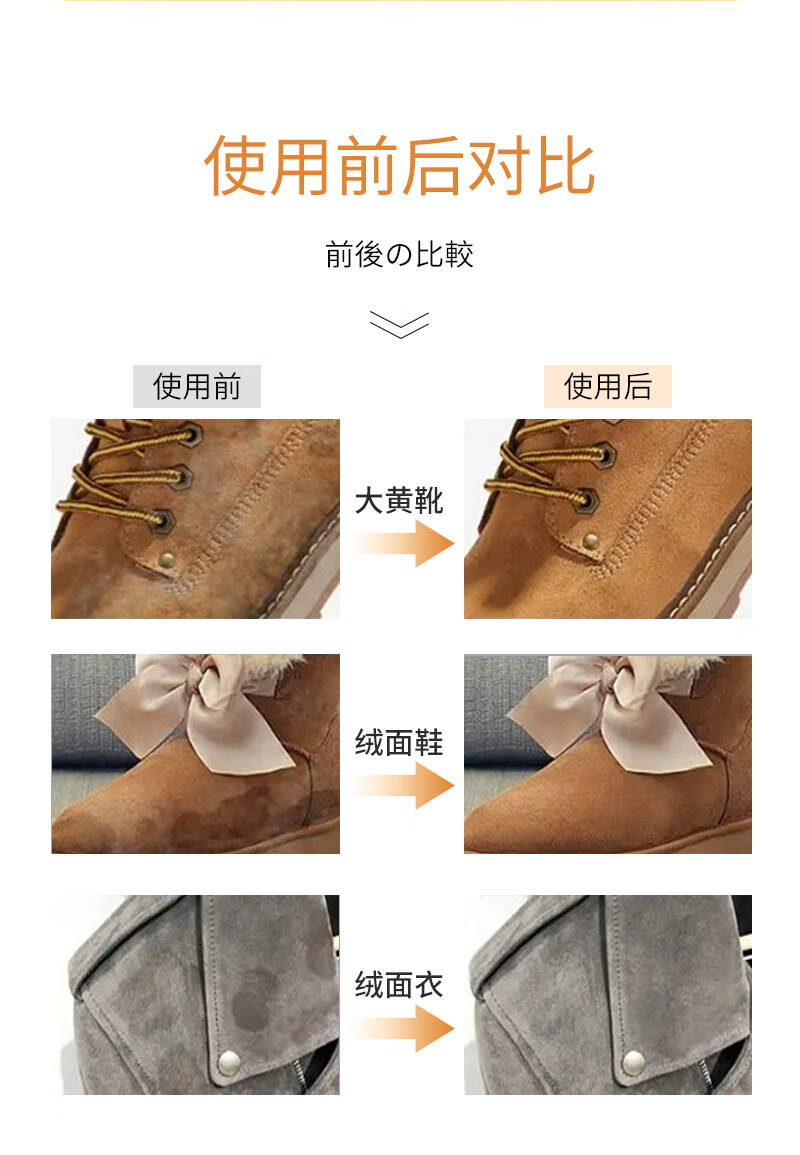 使用前后对比

前後の比較

使用前

使用后

大黄靴

绒面鞋

绒面衣