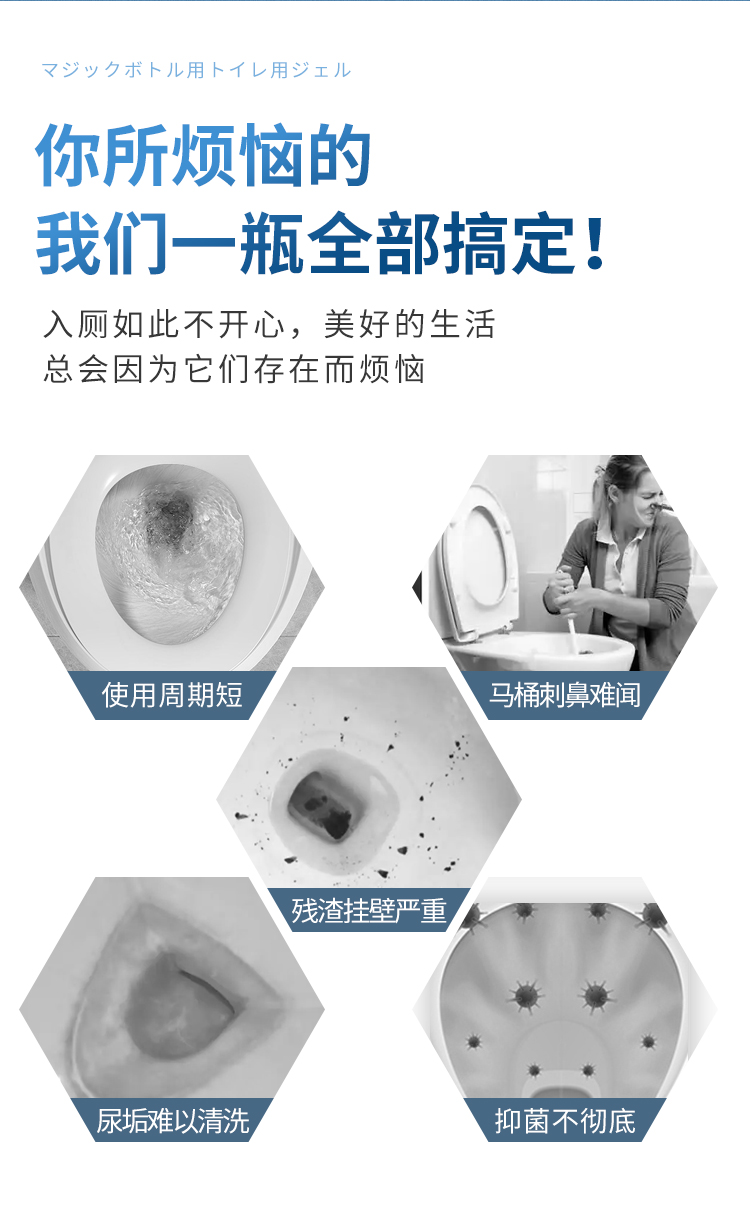 マジックボトル用トイレ用ジェル

你所烦恼的
我们一瓶全部搞定！

入厕如此不开心，美好的生活
总会因为它们存在而烦恼

使用周期短

马桶刺鼻难闻

残渣挂壁严重

尿垢难以清洗

抑菌不彻底