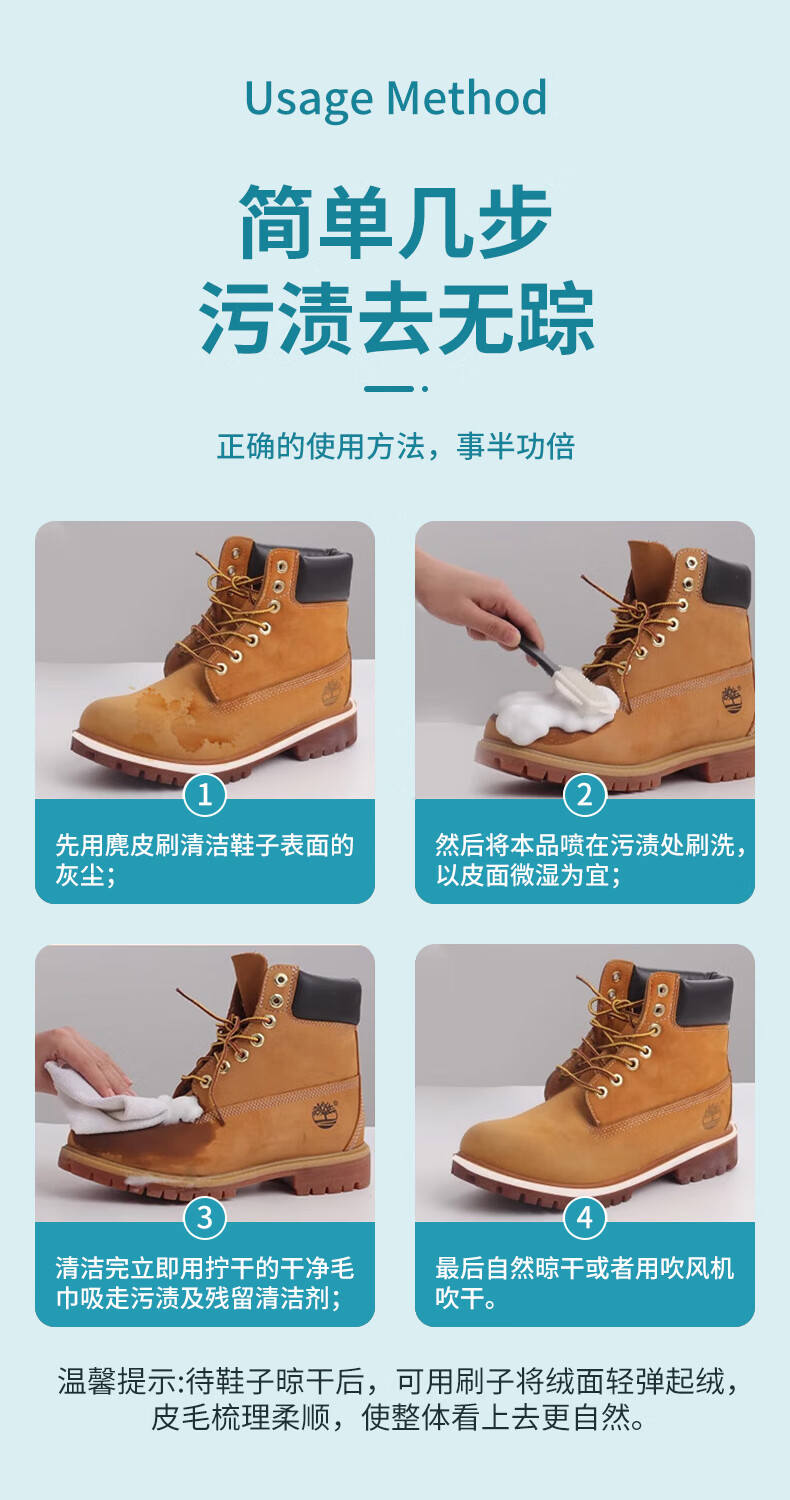 Usage Method

简单几步
污渍去无踪

正确的使用方法，事半功倍

1
先用麂皮刷清洁鞋子表面的灰尘；

2
然后将本品喷在污渍处刷洗，以皮面微湿为宜；

3
清洁完立即用拧干的干净毛巾吸走污渍及残留清洁剂；

4
最后自然晾干或者用吹风机吹干。

温馨提示:待鞋子晾干后，可用刷子将绒面轻弹起绒，皮毛梳理柔顺，使整体看上去更自然。