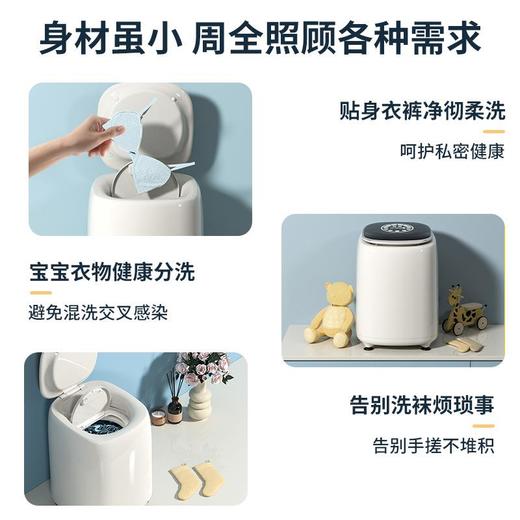 身材虽小 周全照顾各种需求

贴身衣裤净彻柔洗

呵护私密健康

宝宝衣物健康分洗

避免混洗交叉感染

告别洗袜烦琐事

告别手搓不堆积