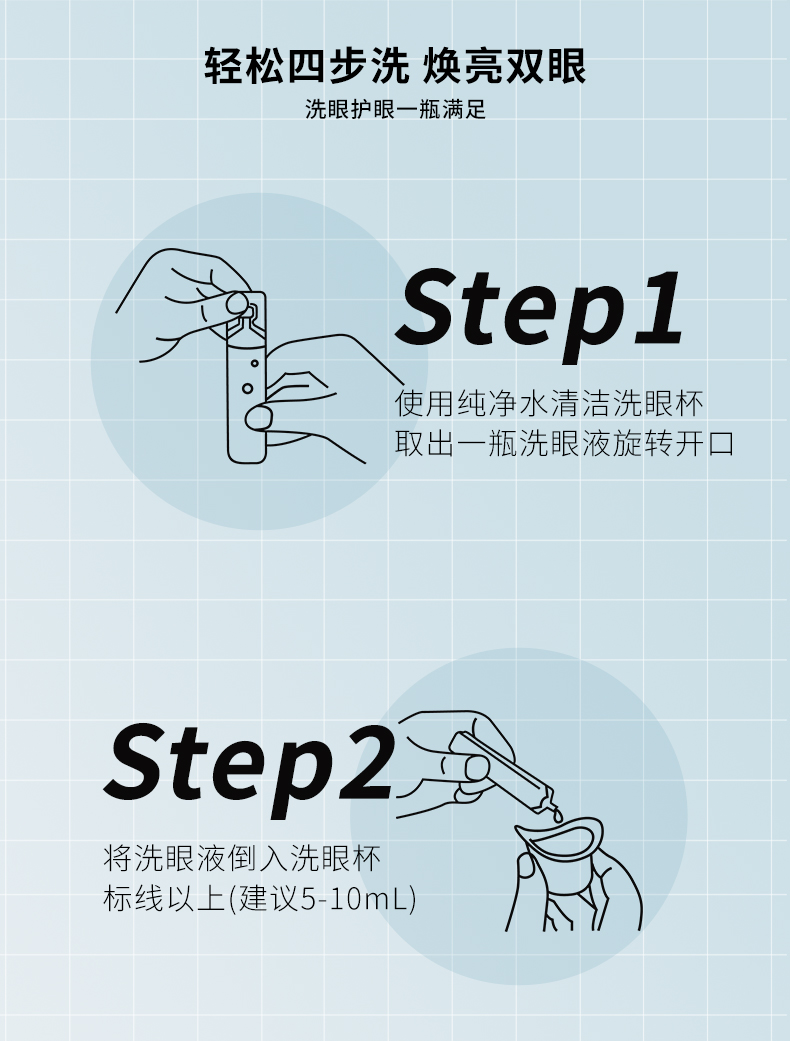 轻松四步洗 焕亮双眼

洗眼护眼一瓶满足

Step1

使用纯净水清洁洗眼杯
取出一瓶洗眼液旋转开口

Step2

将洗眼液倒入洗眼杯
标线以上(建议5-10mL)