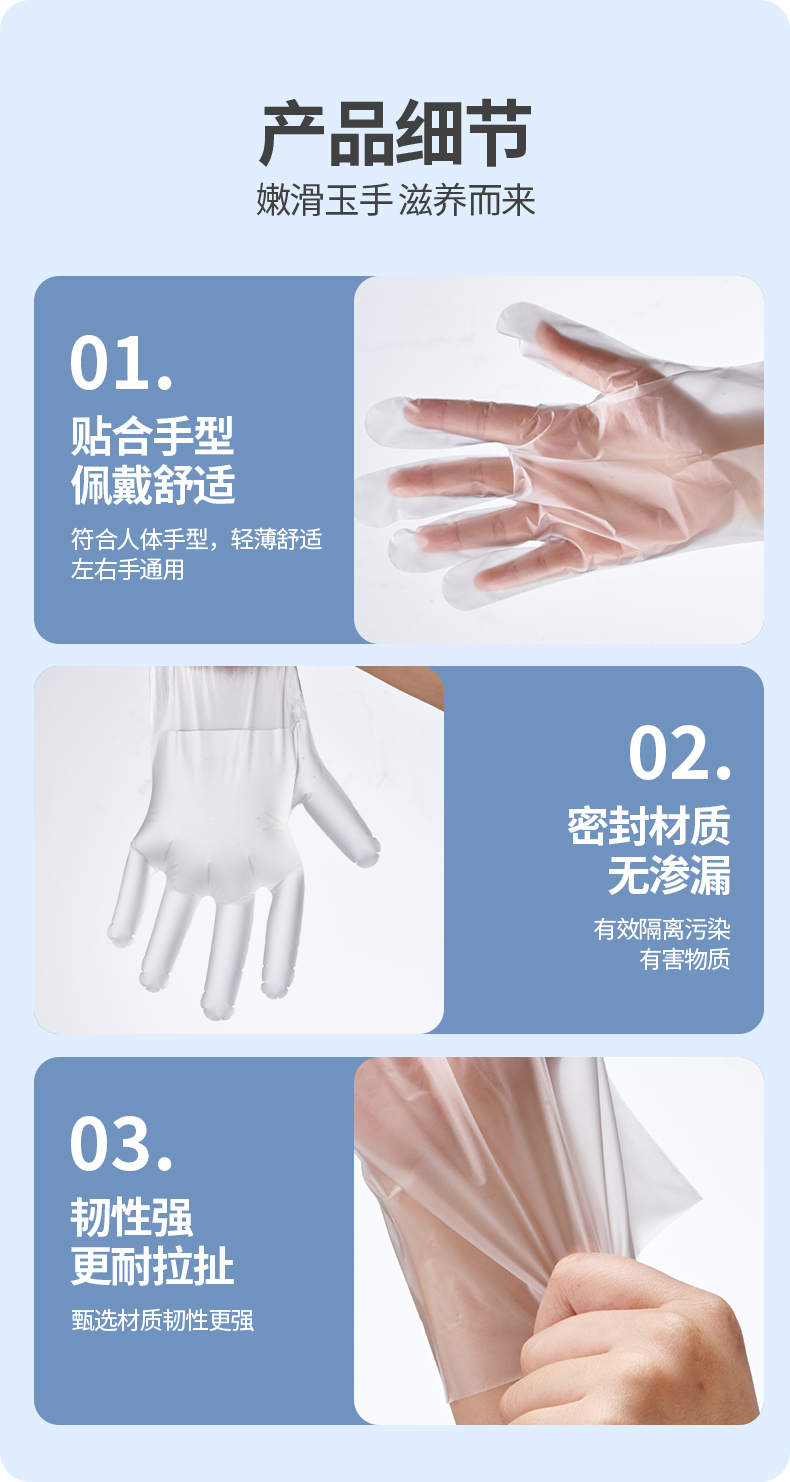 产品细节
嫩滑玉手 滋养而来

01.
贴合手型
佩戴舒适

符合人体手型，轻薄舒适
左右手通用

02.
密封材质
无渗漏

有效隔离污染
有害物质

03.
韧性强
更耐拉扯

甄选材质韧性更强