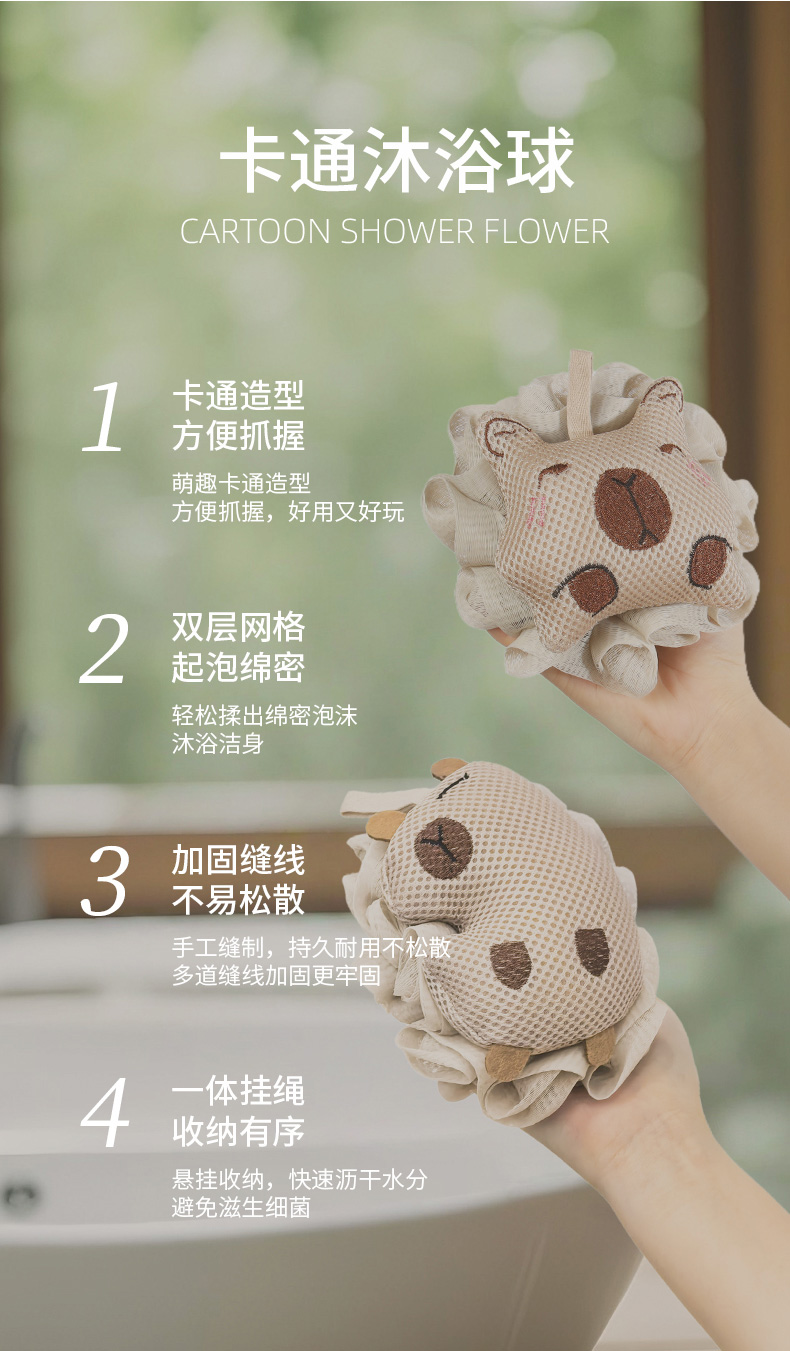 卡通沐浴球

CARTOON SHOWER FLOWER

1

卡通造型
方便抓握

萌趣卡通造型
方便抓握，好用又好玩

2

双层网格
起泡绵密

轻松揉出绵密泡沫
沐浴洁身

3

加固缝线
不易松散

手工缝制，持久耐用不松散
多道缝线加固更牢固

4

一体挂绳
收纳有序

悬挂收纳，快速沥干水分
避免滋生细菌